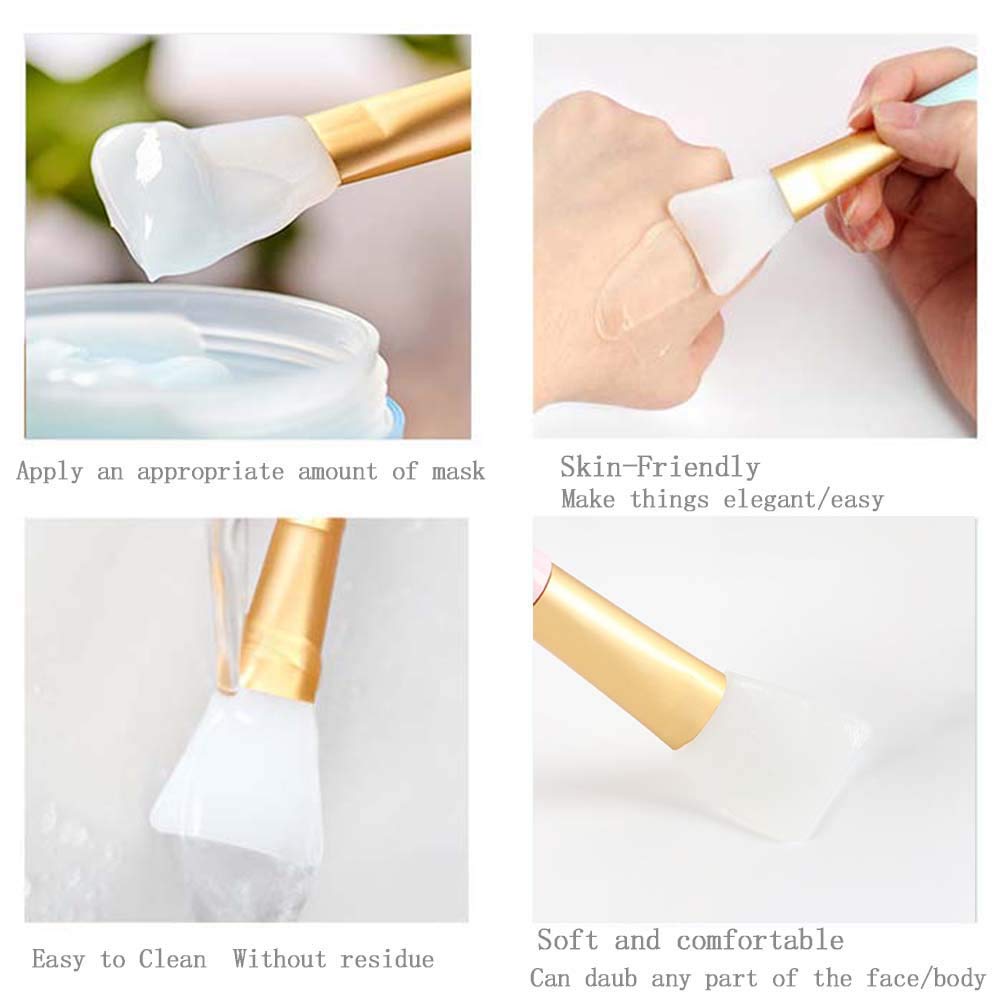 Apply an appropriate amount of mask

Skin-Friendly
Make things elegant/easy

Easy to Clean  Without residue

Soft and comfortable
Can daub any part of the face/body