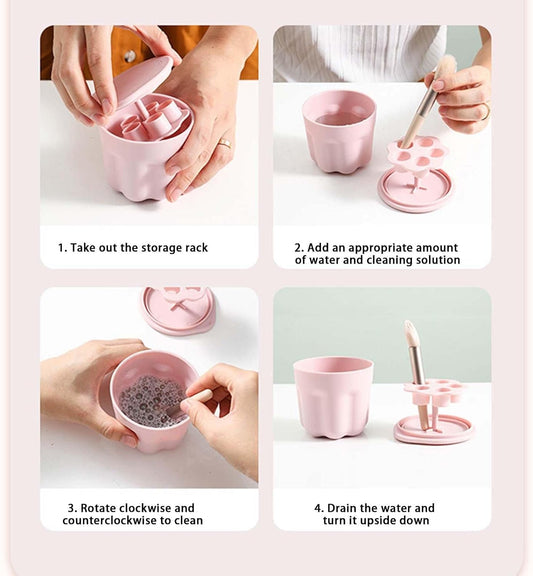 1. Take out the storage rack

2. Add an appropriate amount of water and cleaning solution

3. Rotate clockwise and counterclockwise to clean

4. Drain the water and turn it upside down