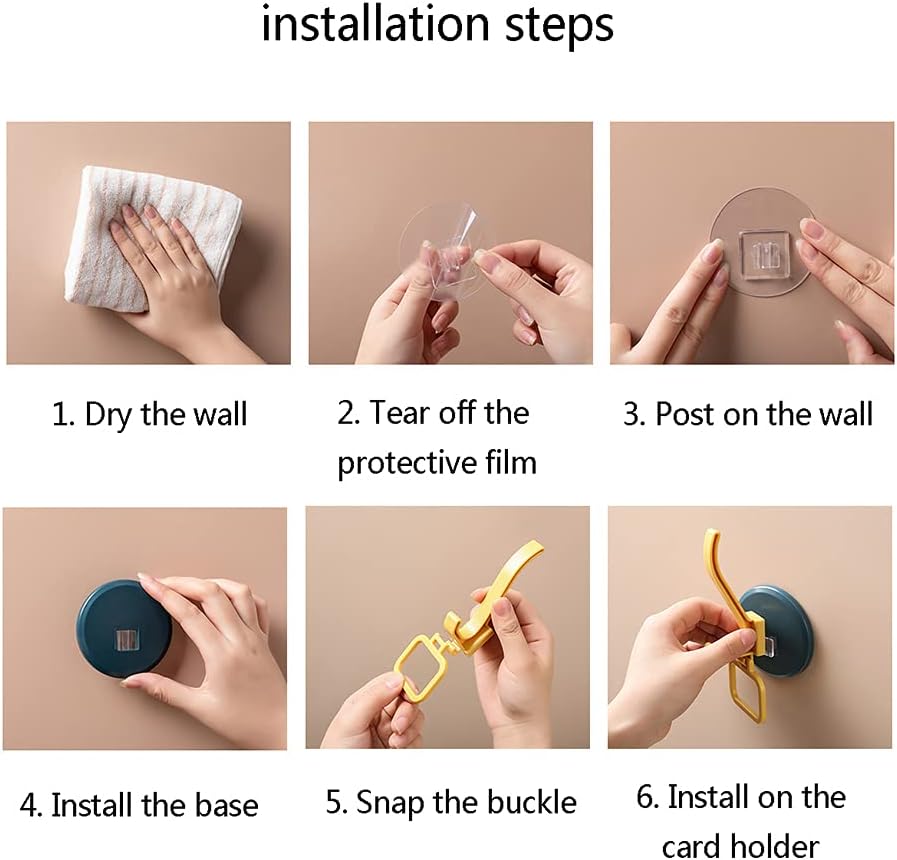 installation steps

1. Dry the wall

2. Tear off the protective film

3. Post on the wall

4. Install the base

5. Snap the buckle

6. Install on the card holder