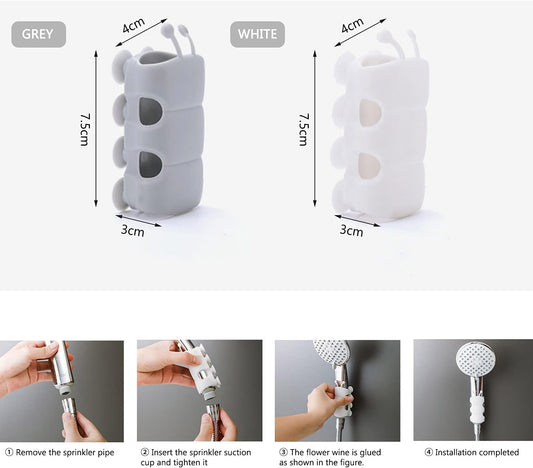 GREY

4cm

7.5cm

3cm

WHITE

4cm

7.5cm

3cm

① Remove the sprinkler pipe

② Insert the sprinkler suction cup and tighten it

③ The flower wine is glued as shown in the figure.

④ Installation completed