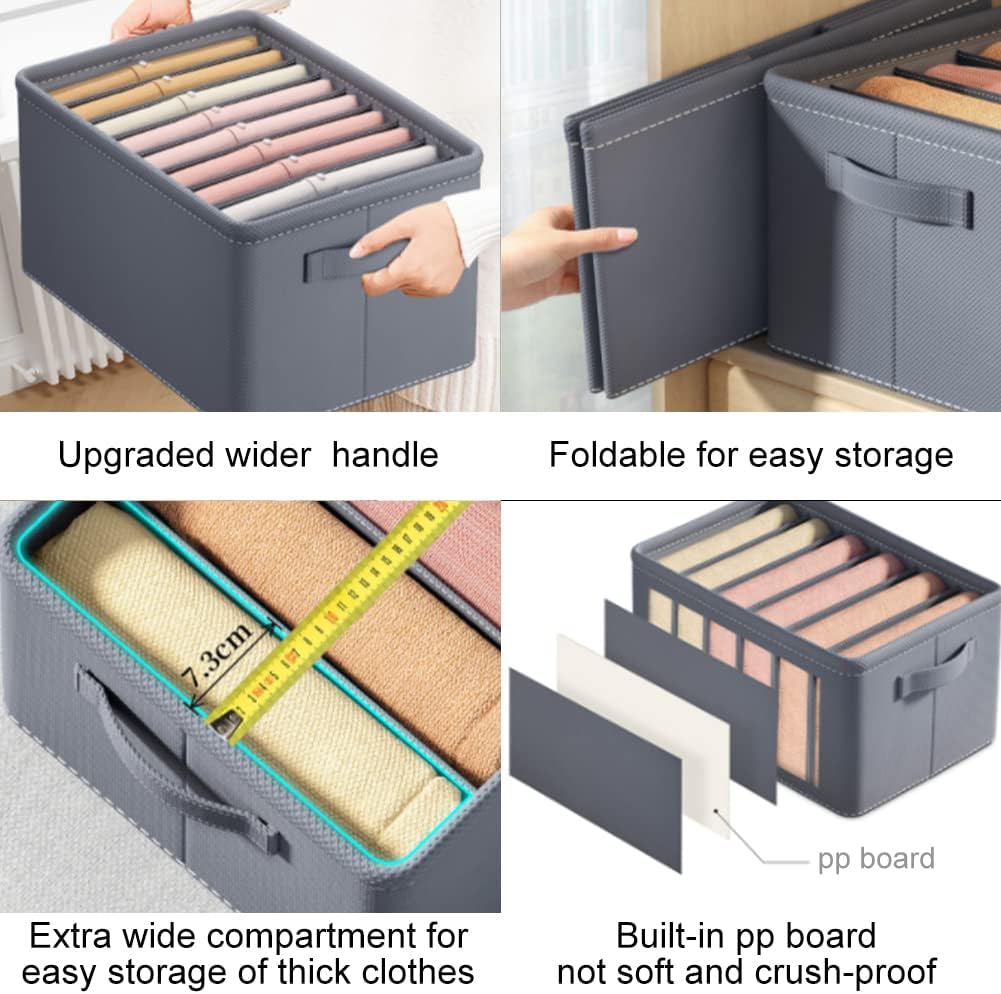 Upgraded wider handle

Foldable for easy storage

7.3cm

pp board

Extra wide compartment for easy storage of thick clothes

Built-in pp board not soft and crush-proof