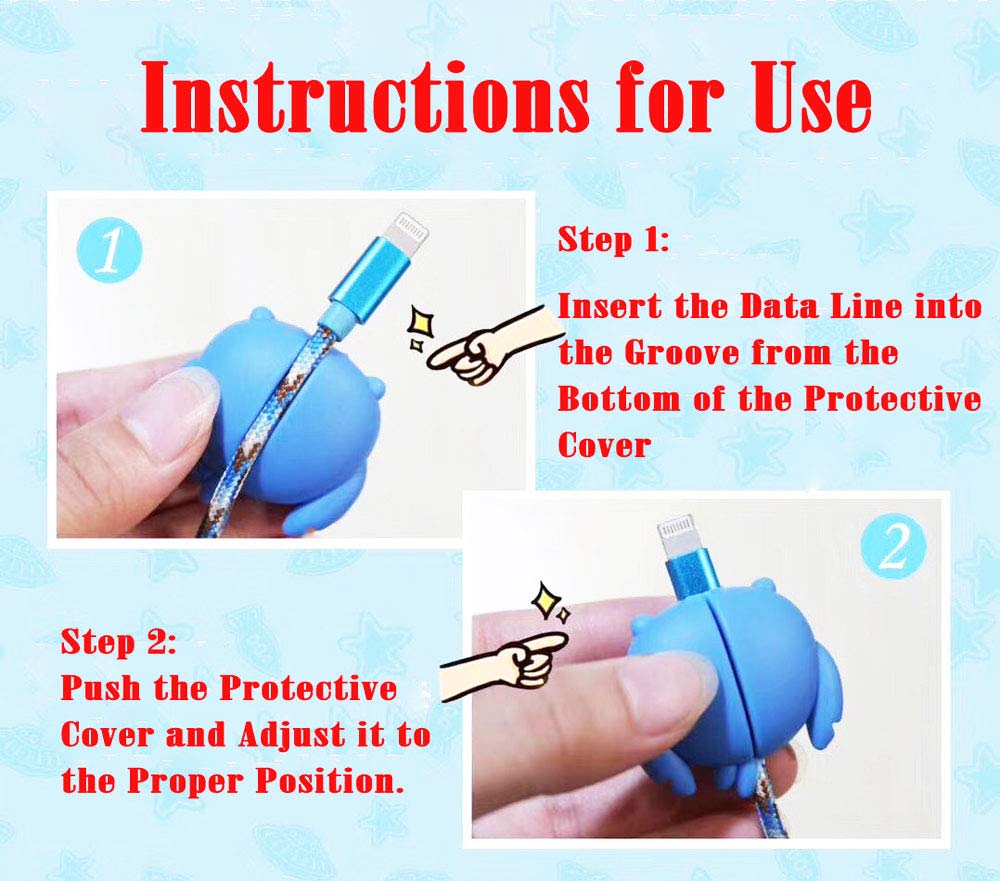 Instructions for Use

1

Step 1:

Insert the Data Line into the Groove from the Bottom of the Protective Cover

2

Step 2:
Push the Protective Cover and Adjust it to the Proper Position.