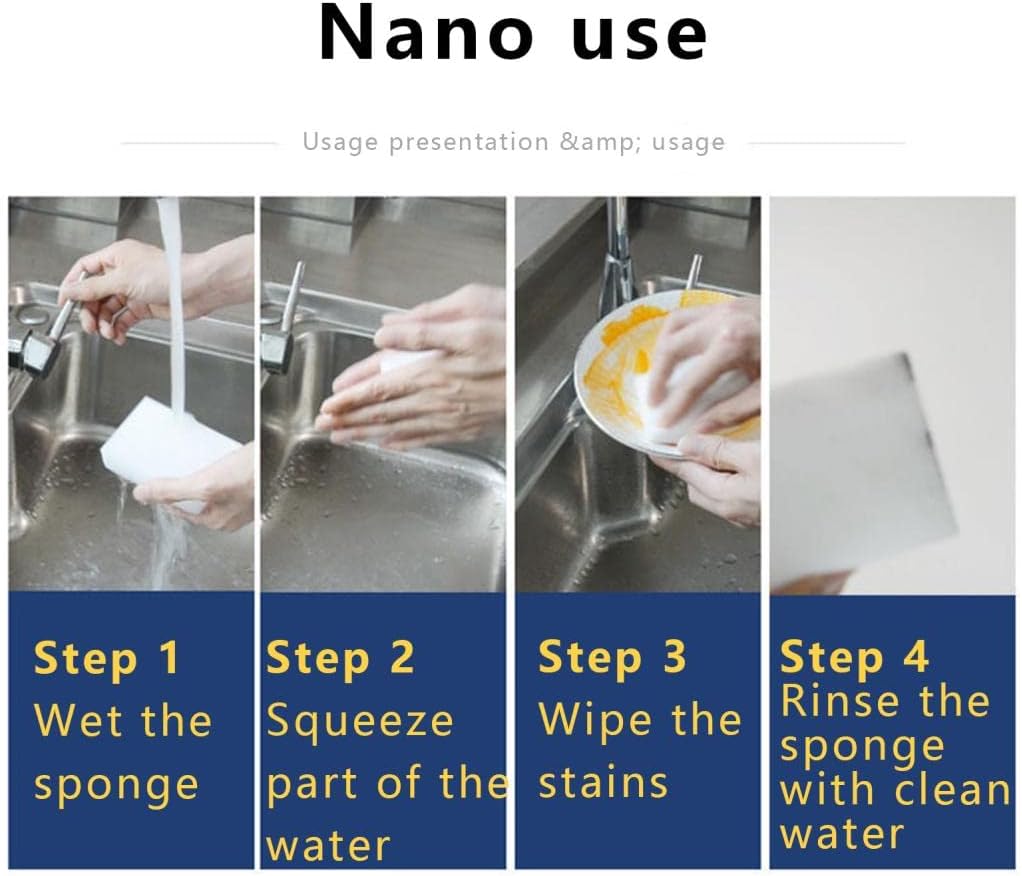 Nano use

Usage presentation &amp; usage

Step 1
Wet the sponge

Step 2
Squeeze part of the water

Step 3
Wipe the stains

Step 4
Rinse the sponge with clean water