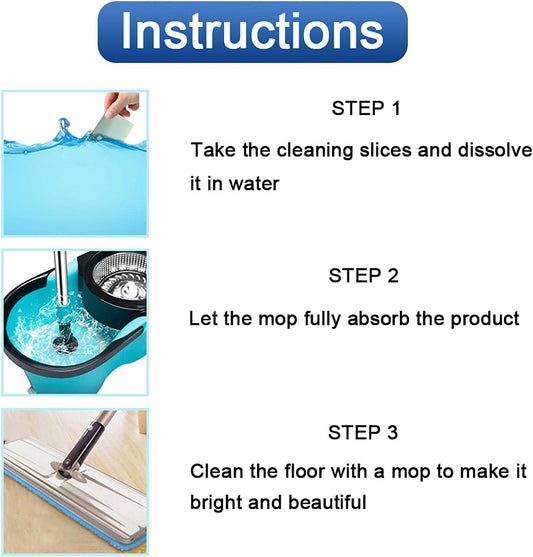 Instructions

STEP 1

Take the cleaning slices and dissolve it in water

STEP 2

Let the mop fully absorb the product

STEP 3

Clean the floor with a mop to make it bright and beautiful