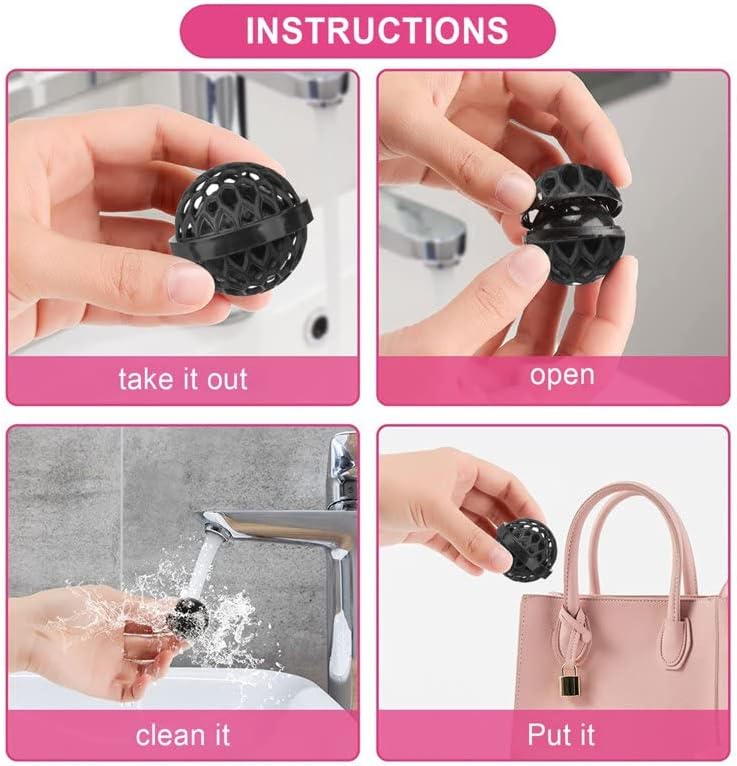 INSTRUCTIONS

take it out

open

clean it

Put it