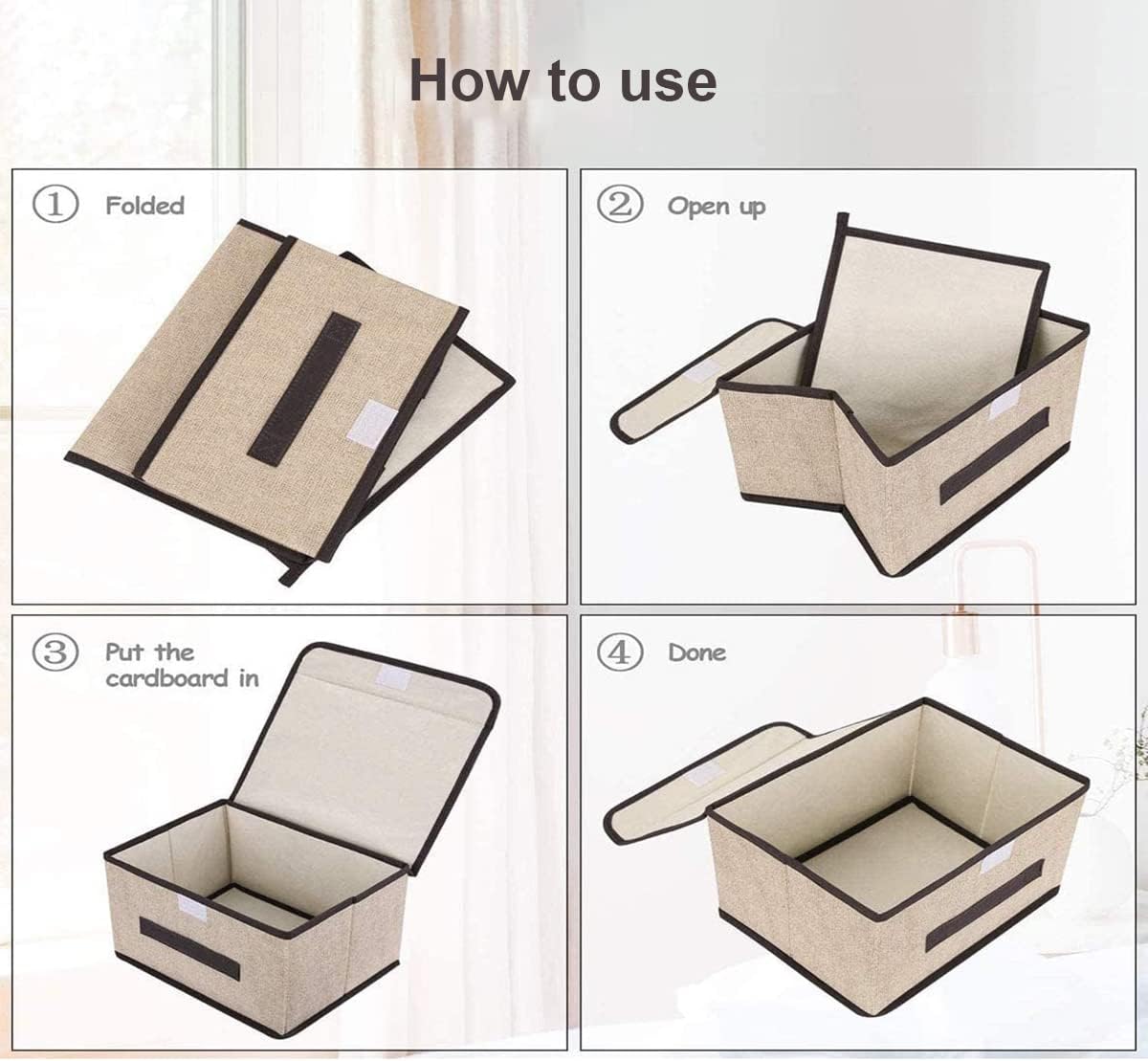 How to use

① Folded

② Open up

③ Put the cardboard in

④ Done