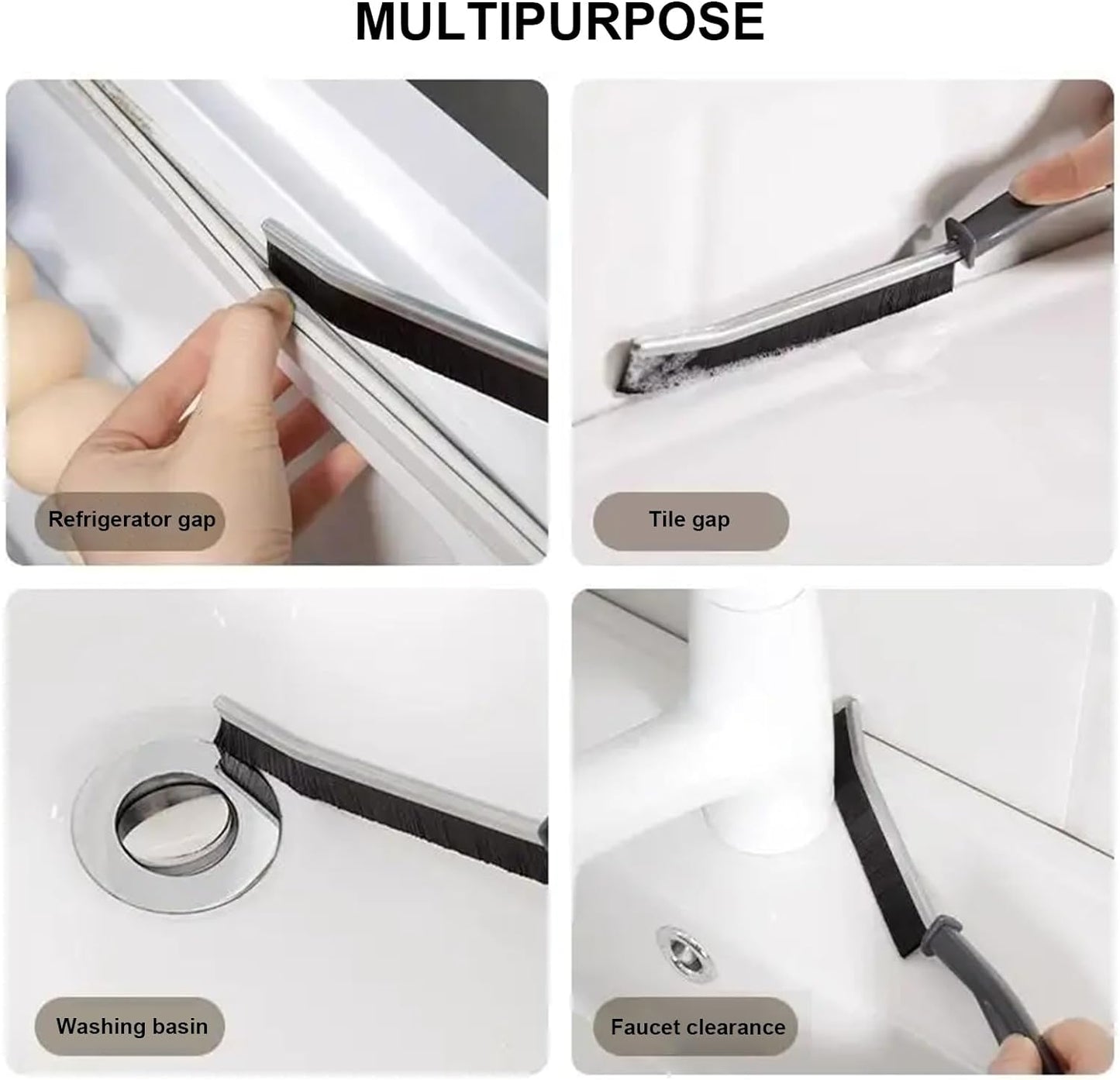 MULTIPURPOSE

Refrigerator gap

Tile gap

Washing basin

Faucet clearance