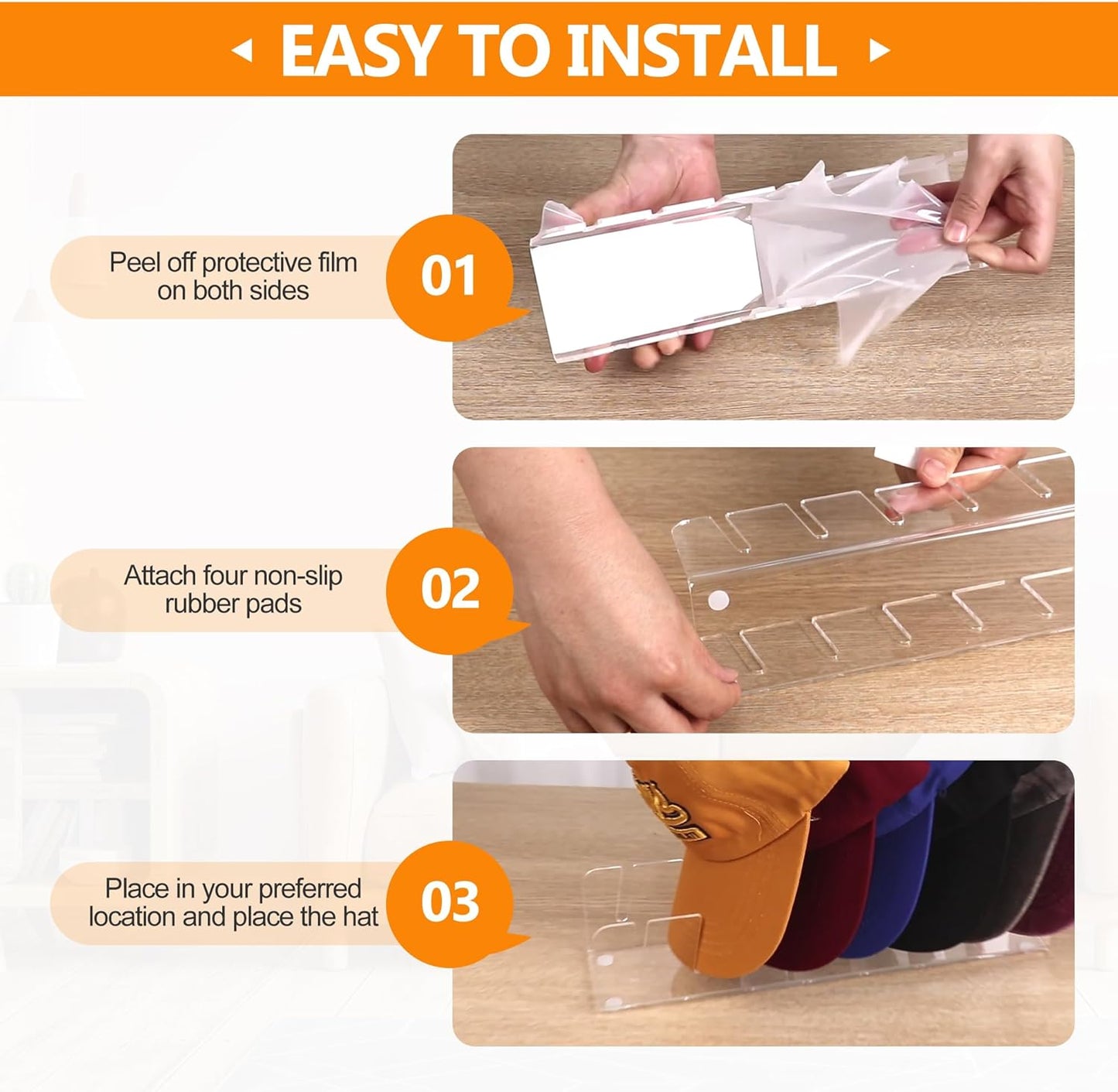 EASY TO INSTALL

Peel off protective film on both sides

01

Attach four non-slip rubber pads

02

Place in your preferred location and place the hat

03