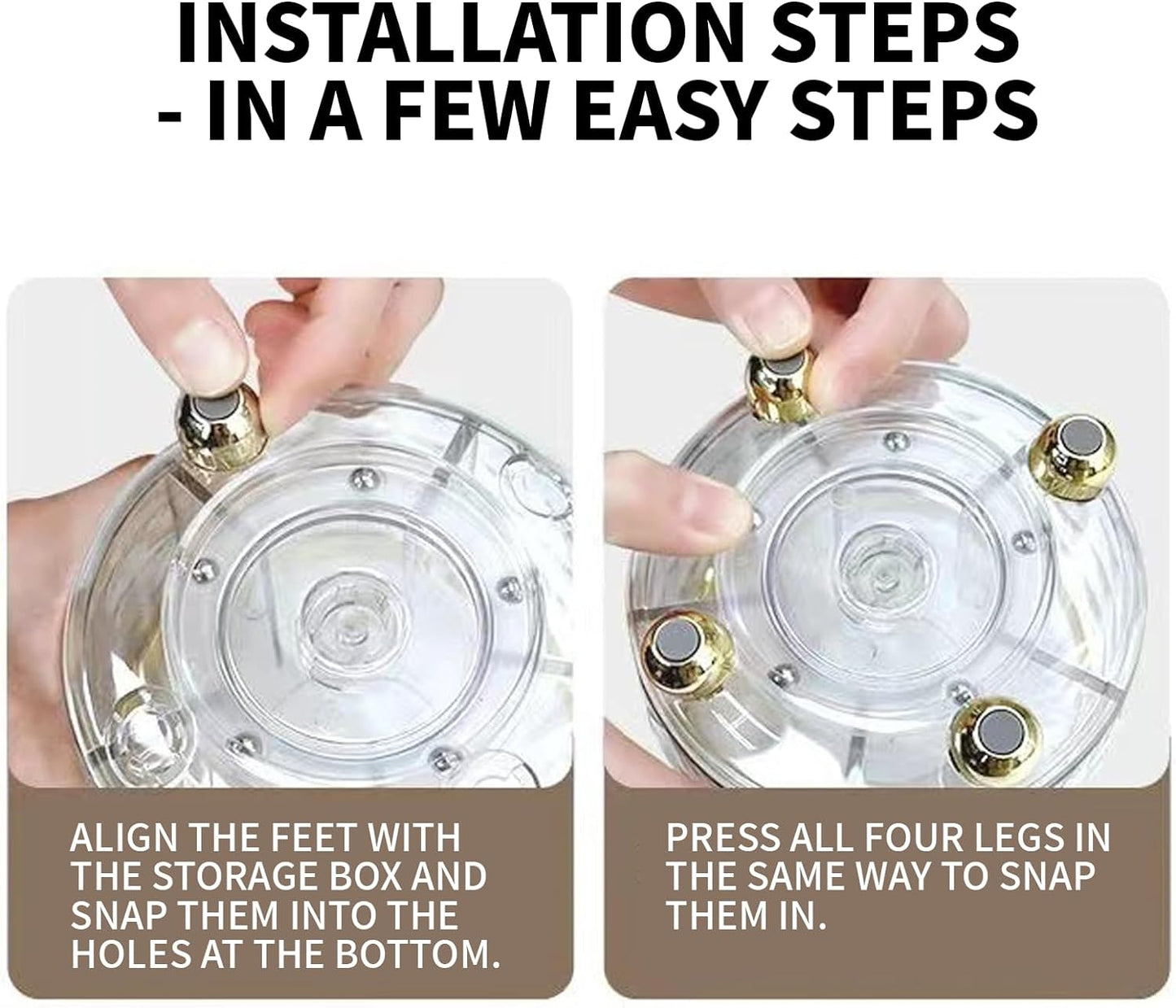 INSTALLATION STEPS - IN A FEW EASY STEPS

ALIGN THE FEET WITH THE STORAGE BOX AND SNAP THEM INTO THE HOLES AT THE BOTTOM.

PRESS ALL FOUR LEGS IN THE SAME WAY TO SNAP THEM IN.