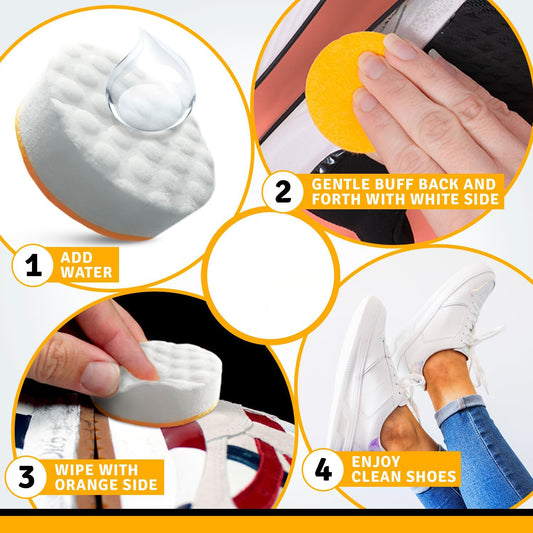 1 ADD WATER

2 GENTLE BUFF BACK AND FORTH WITH WHITE SIDE

3 WIPE WITH ORANGE SIDE

4 ENJOY CLEAN SHOES