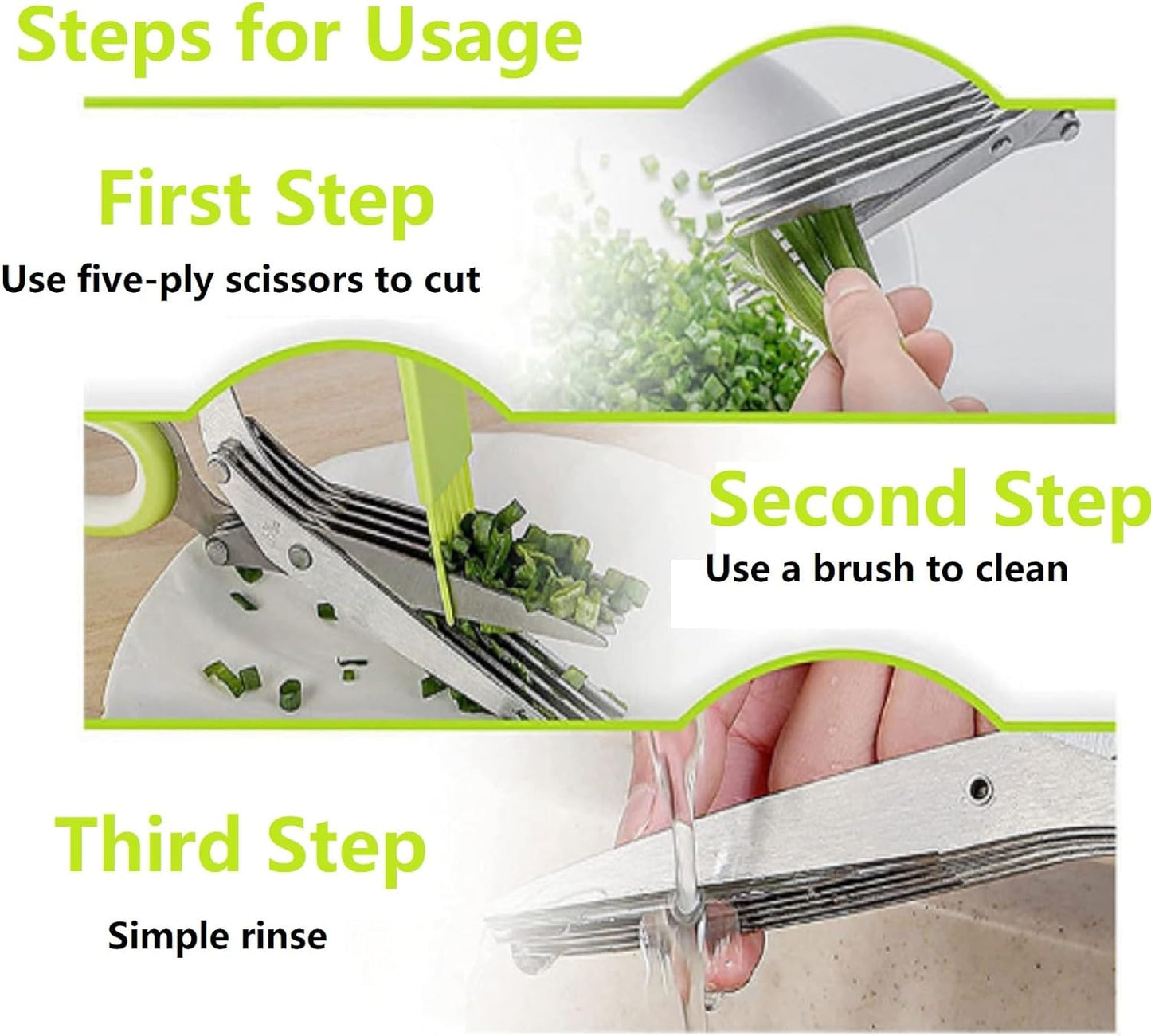 Steps for Usage

First Step

Use five-ply scissors to cut

Second Step

Use a brush to clean

Third Step

Simple rinse