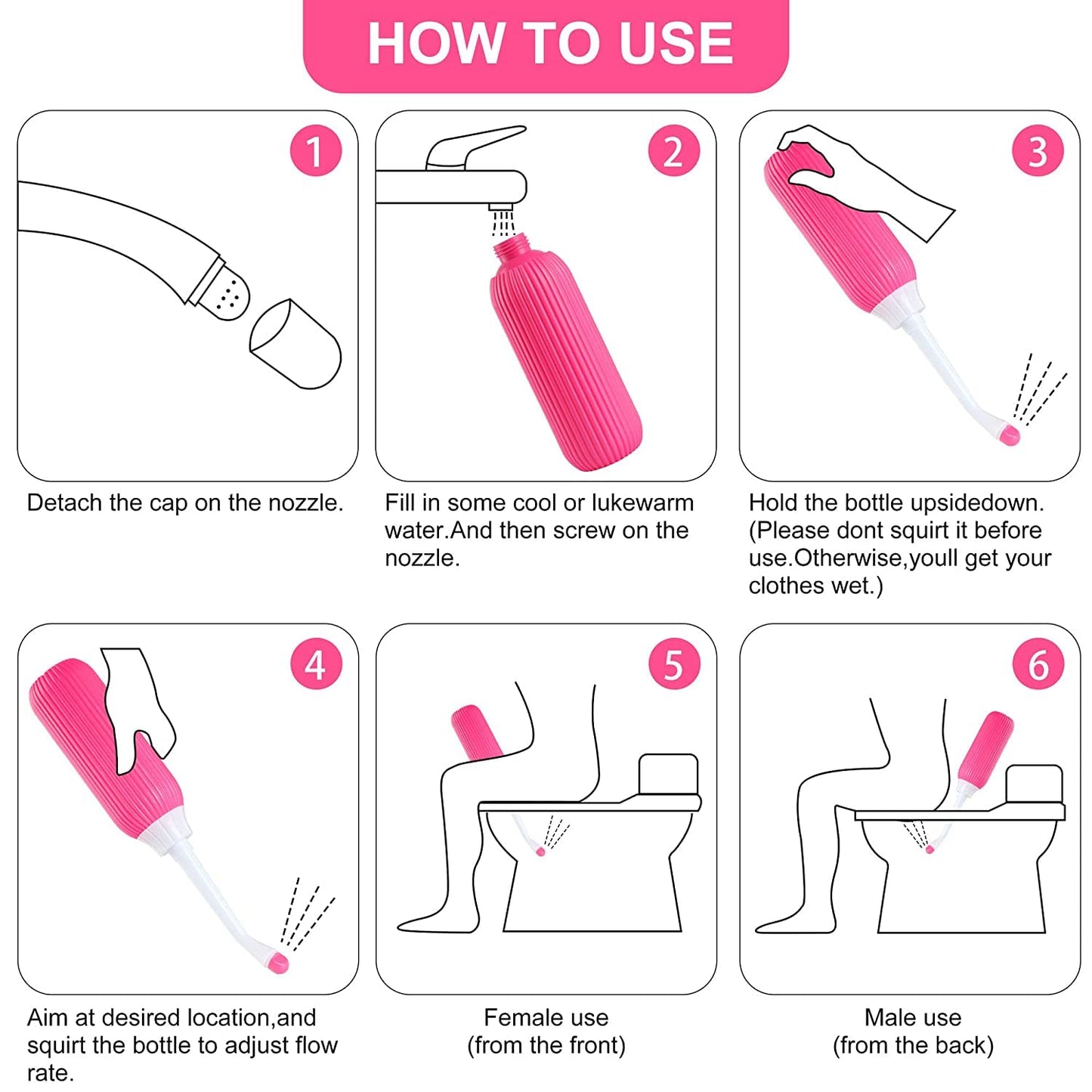 HOW TO USE

1

Detach the cap on the nozzle.

2

Fill in some cool or lukewarm water.And then screw on the nozzle.

3

Hold the bottle upsidedown. (Please dont squirt it before use.Otherwise,youll get your clothes wet.)

4

Aim at desired location,and squirt the bottle to adjust flow rate.

5

Female use
(from the front)

6

Male use
(from the back)