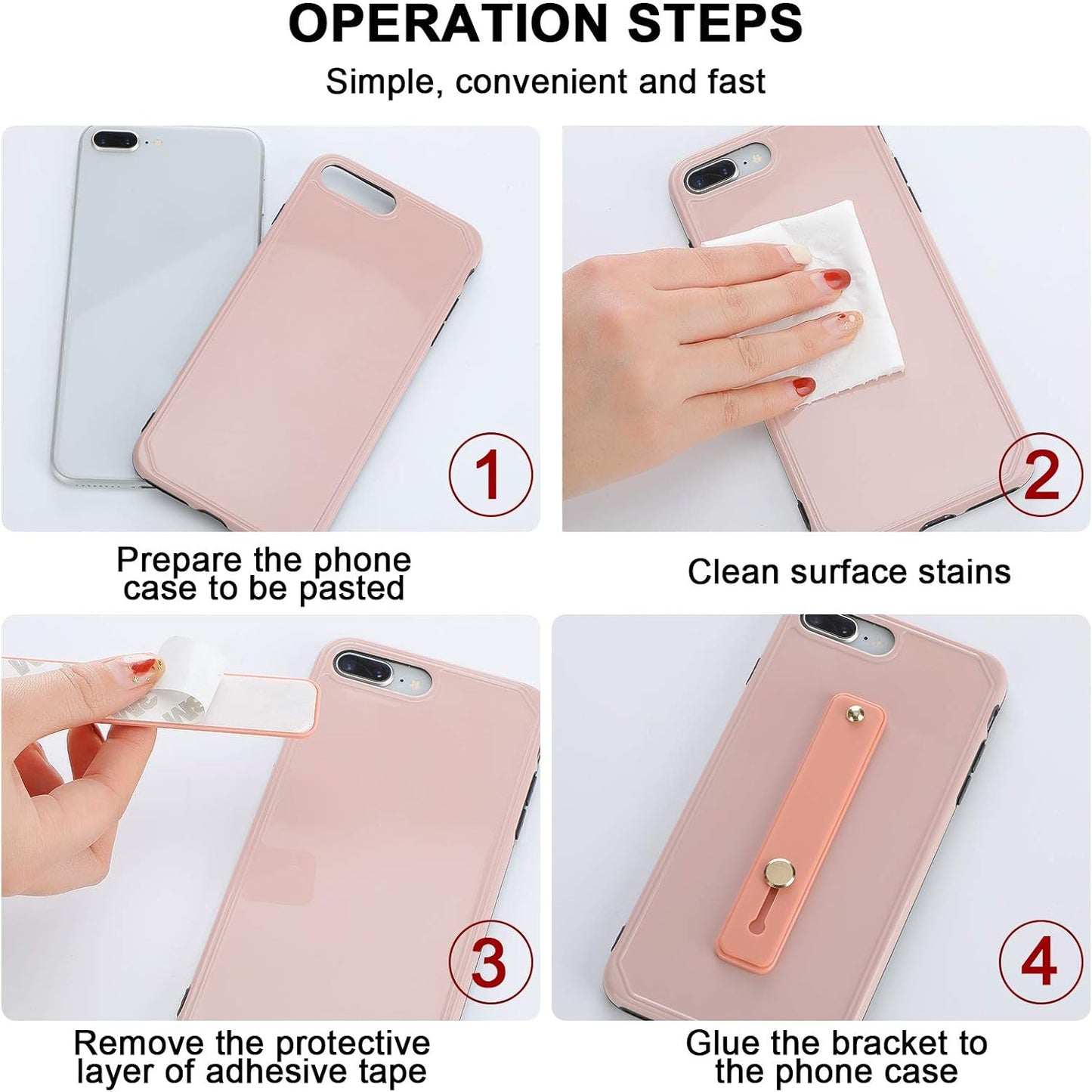 OPERATION STEPS

Simple, convenient and fast

1

Prepare the phone case to be pasted

2

Clean surface stains

3

Remove the protective layer of adhesive tape

4

Glue the bracket to the phone case