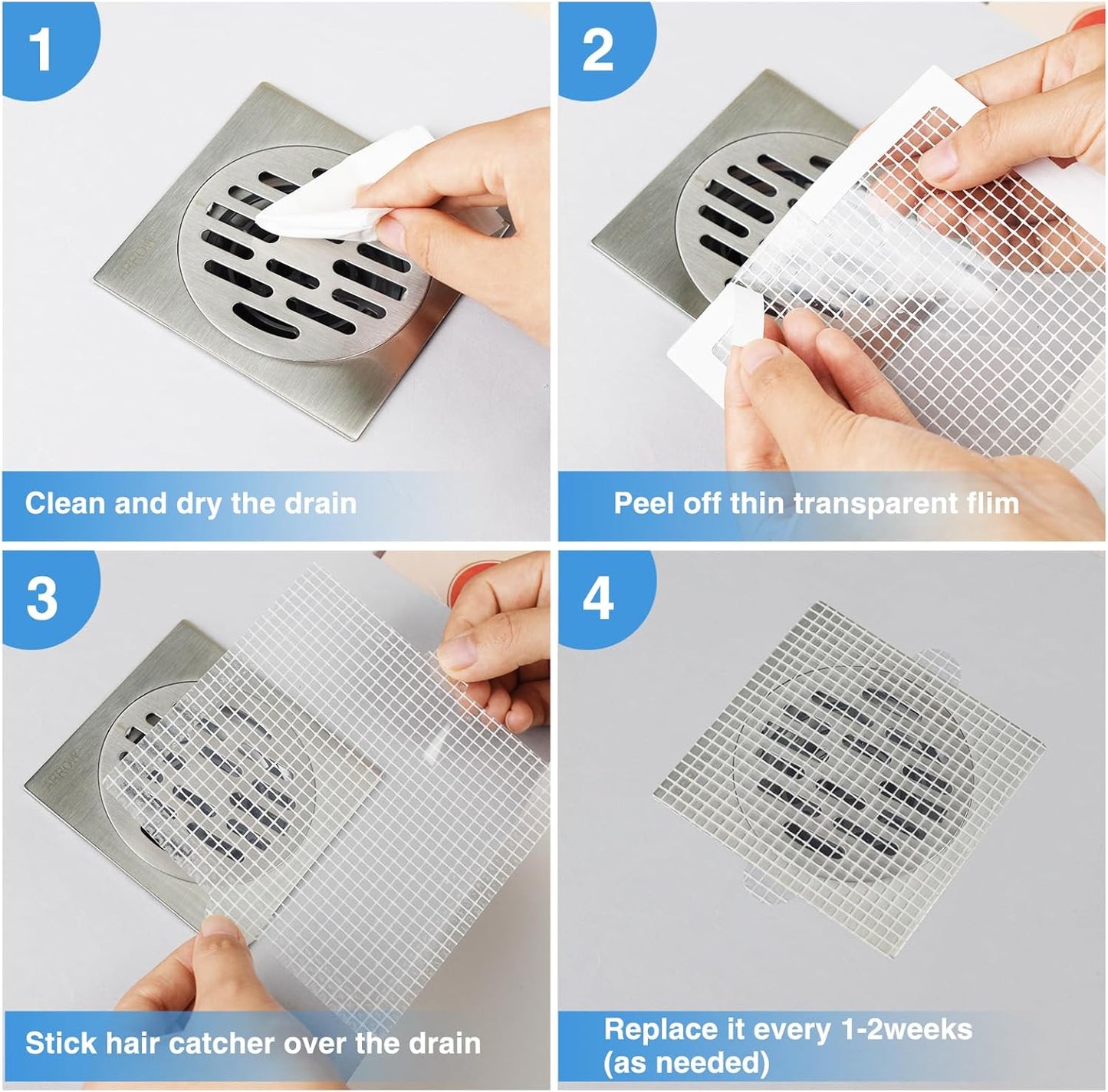 1

Clean and dry the drain

2

Peel off thin transparent flim

3

Stick hair catcher over the drain

4

Replace it every 1-2weeks (as needed)