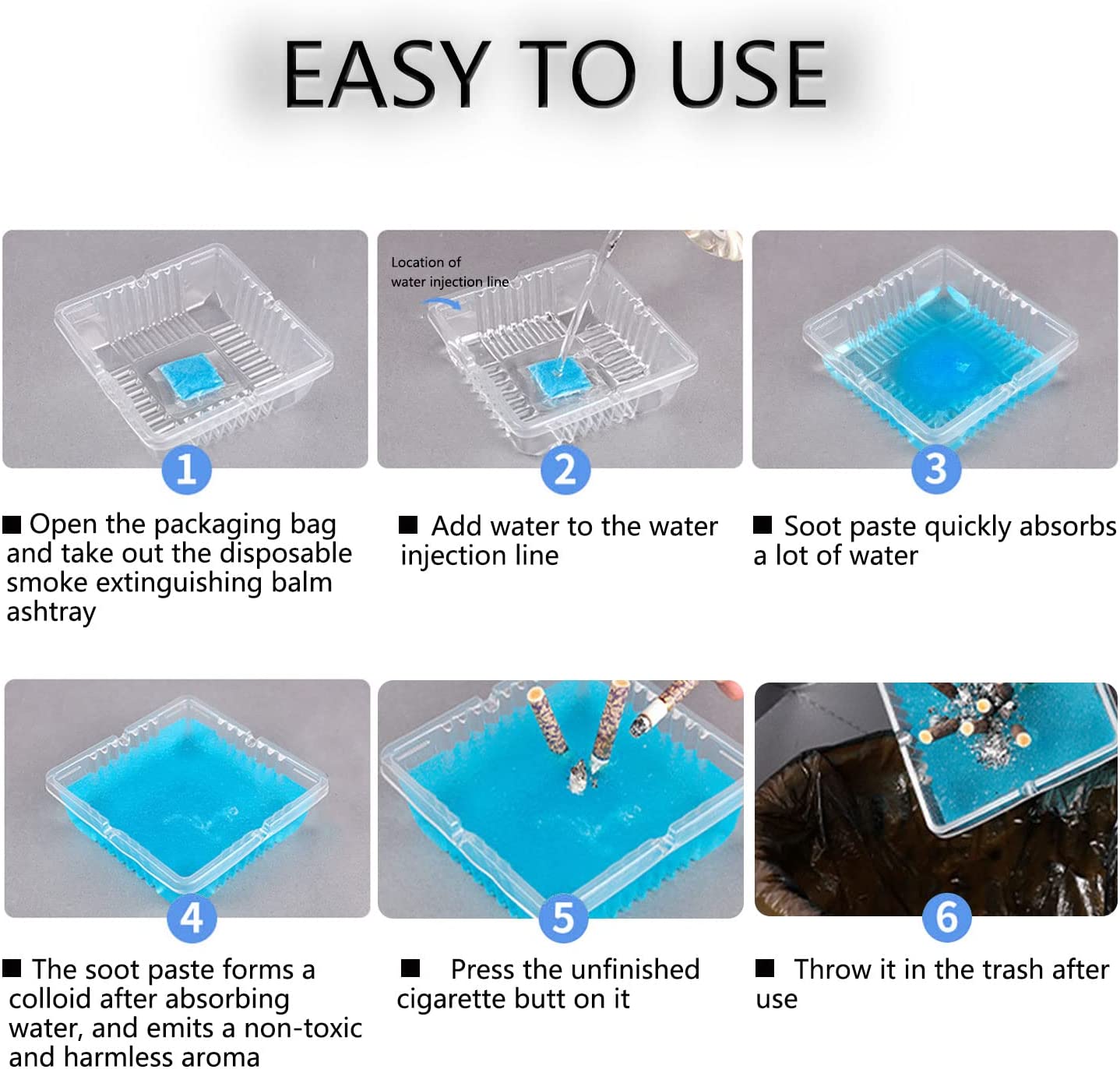 EASY TO USE

1

■ Open the packaging bag and take out the disposable smoke extinguishing balm ashtray

Location of water injection line

2

■ Add water to the water injection line

3

■ Soot paste quickly absorbs a lot of water

4

■ The soot paste forms a colloid after absorbing water, and emits a non-toxic and harmless aroma

5

■ Press the unfinished cigarette butt on it

6

■ Throw it in the trash after use