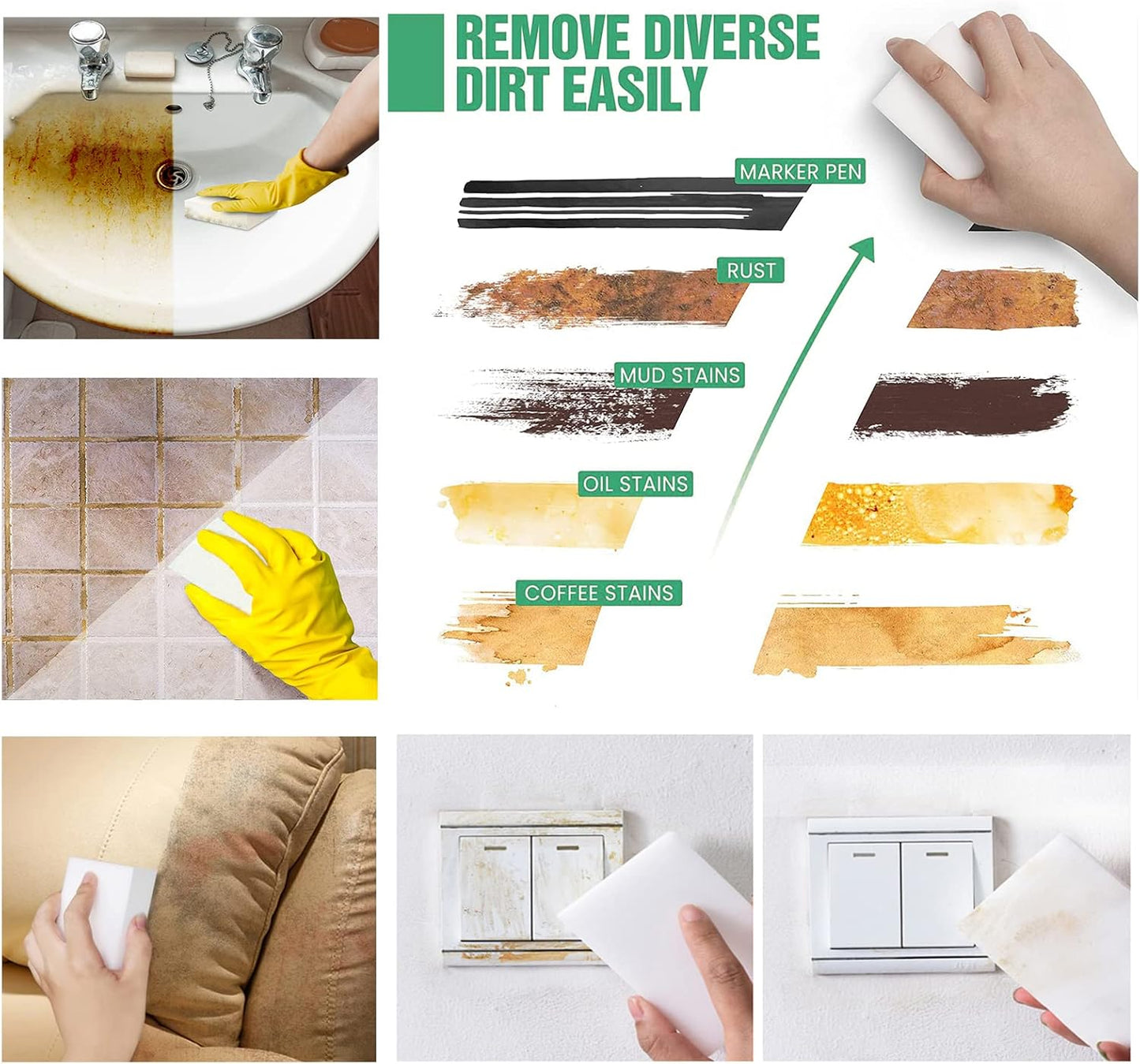 REMOVE DIVERSE DIRT EASILY

MARKER PEN

RUST

MUD STAINS

OIL STAINS

COFFEE STAINS