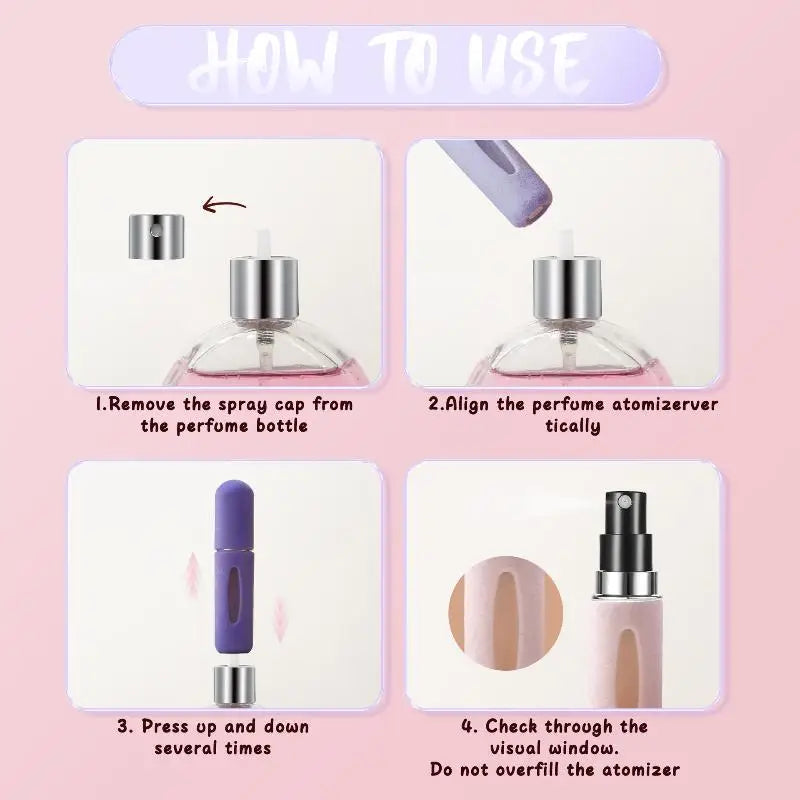 HOW TO USE

1.Remove the spray cap from the perfume bottle

2.Align the perfume atomizerver tically

3. Press up and down several times

4. Check through the visual window.
Do not overfill the atomizer