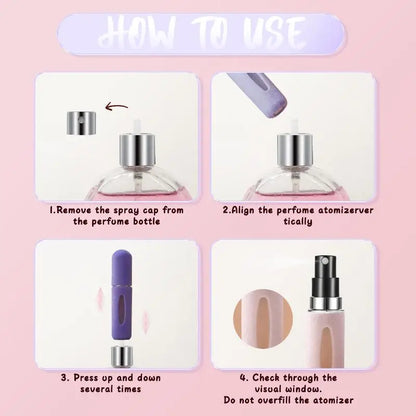 HOW TO USE

1.Remove the spray cap from the perfume bottle

2.Align the perfume atomizerver tically

3. Press up and down several times

4. Check through the visual window.
Do not overfill the atomizer