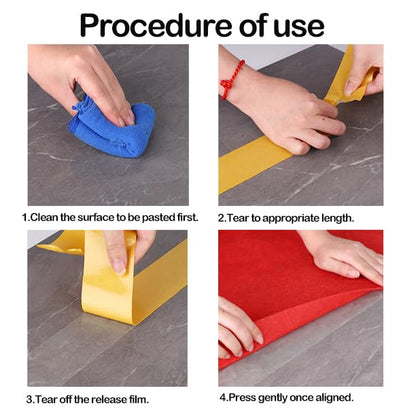 Procedure of use

1.Clean the surface to be pasted first.

2.Tear to appropriate length.

3.Tear off the release film.

4.Press gently once aligned.