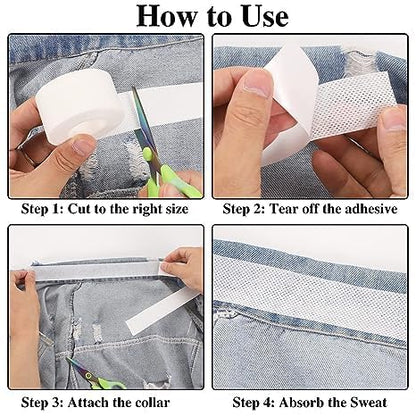 How to Use

Step 1: Cut to the right size

Step 2: Tear off the adhesive

Step 3: Attach the collar

Step 4: Absorb the Sweat