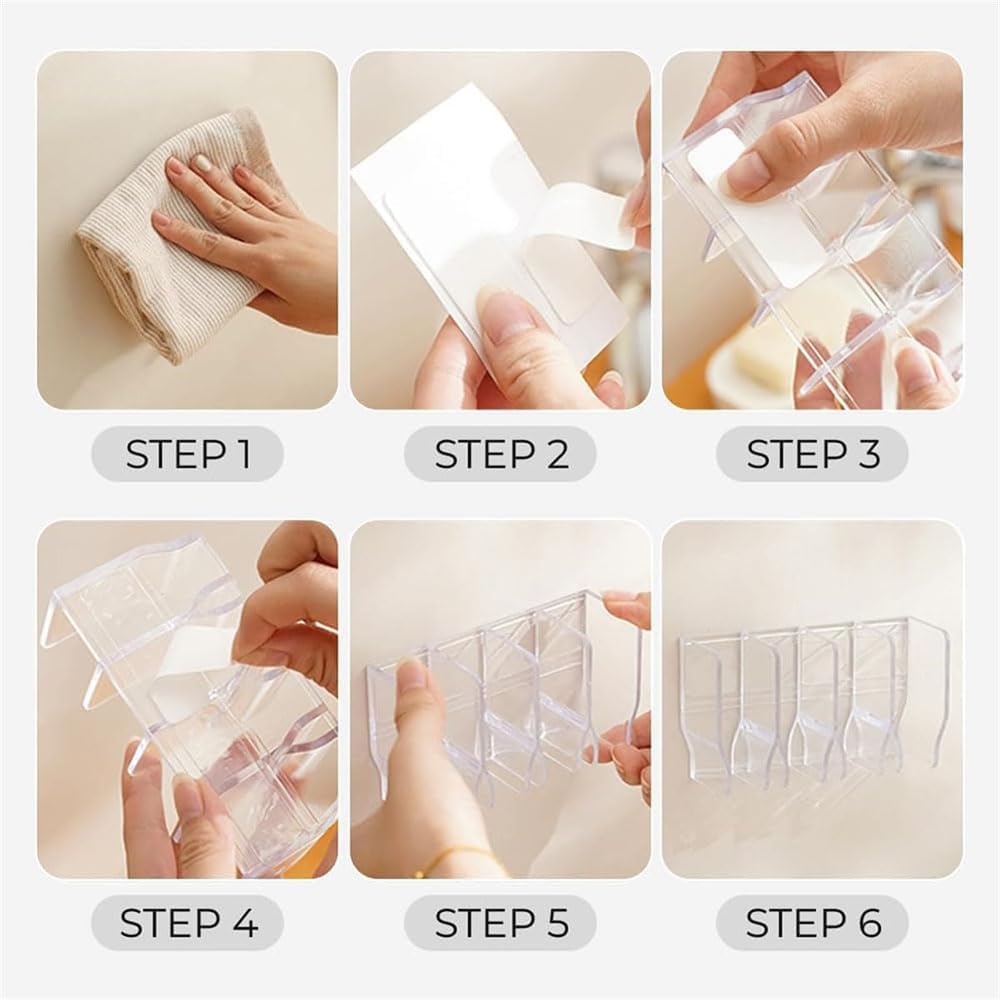 STEP 1

STEP 2

STEP 3

STEP 4

STEP 5

STEP 6