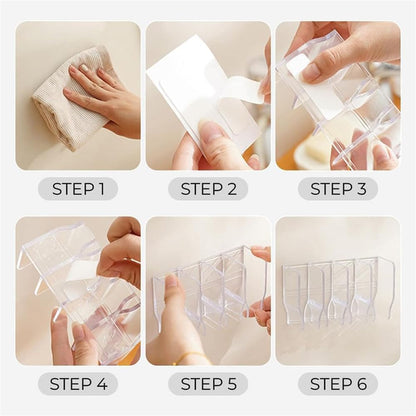 STEP 1

STEP 2

STEP 3

STEP 4

STEP 5

STEP 6