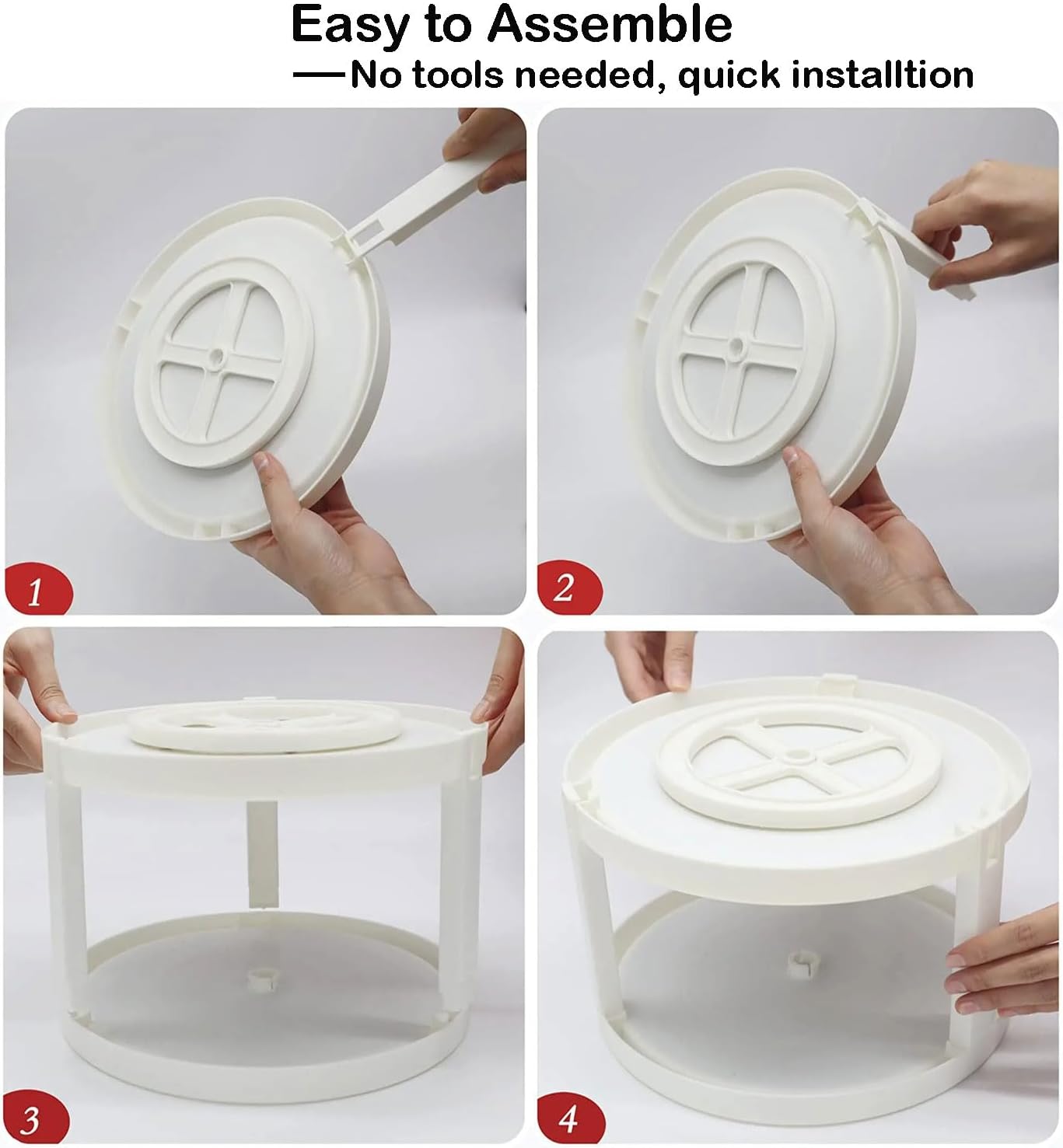 Easy to Assemble

—No tools needed, quick installtion

1

2

3

4