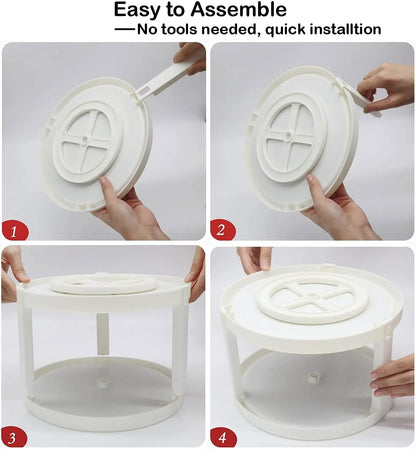 Easy to Assemble
—No tools needed, quick installtion

1

2

3

4