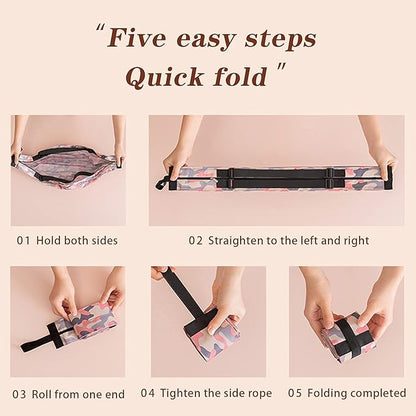 "Five easy steps
Quick fold"

01 Hold both sides

02 Straighten to the left and right

03 Roll from one end

04 Tighten the side rope

05 Folding completed