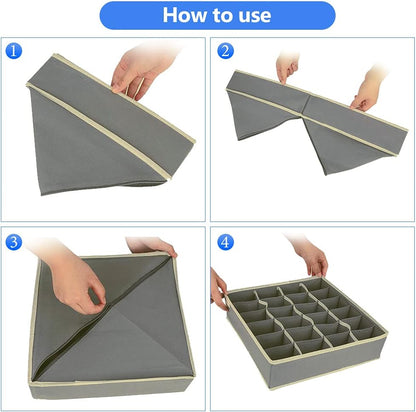 How to use

1

2

3

4