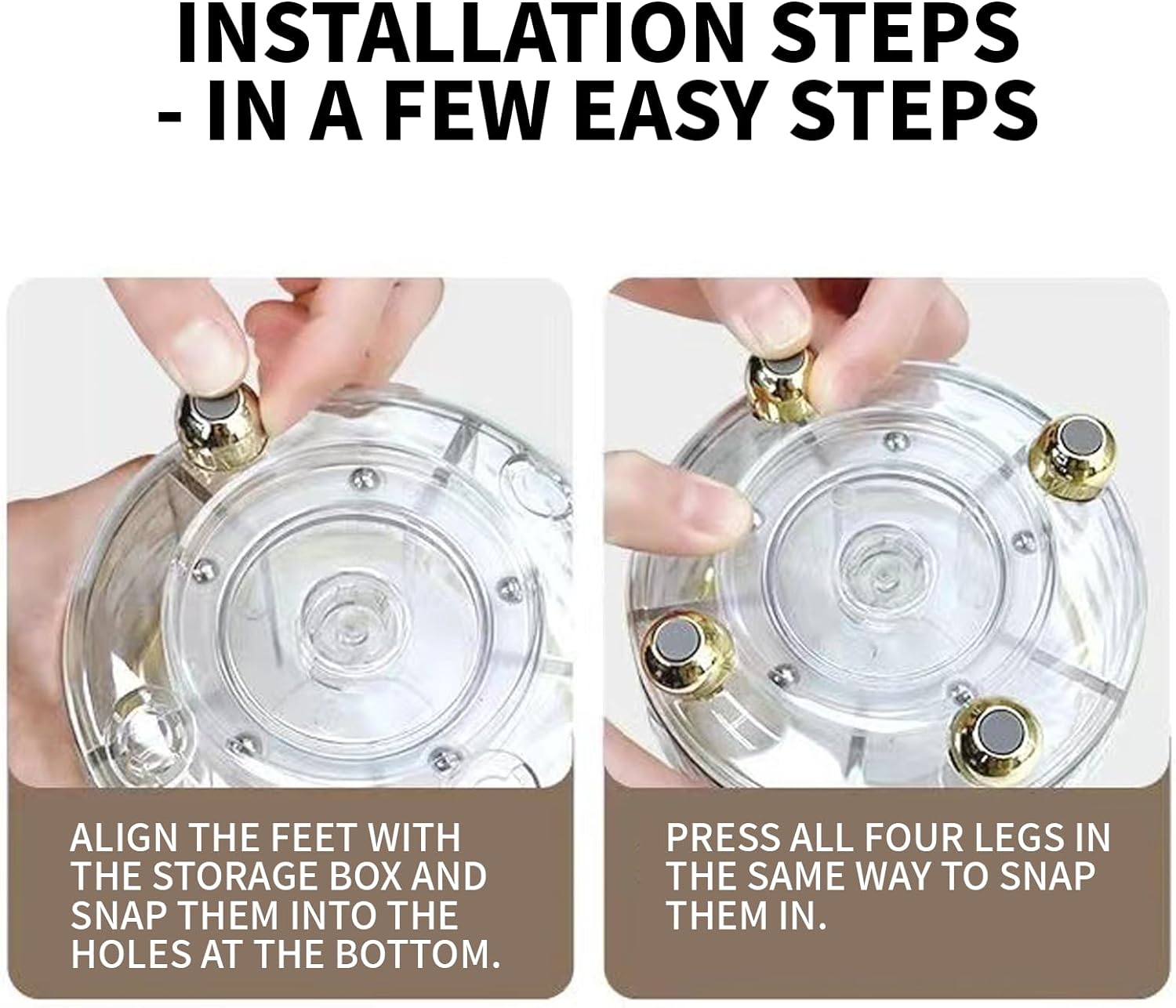 INSTALLATION STEPS - IN A FEW EASY STEPS

ALIGN THE FEET WITH THE STORAGE BOX AND SNAP THEM INTO THE HOLES AT THE BOTTOM.

PRESS ALL FOUR LEGS IN THE SAME WAY TO SNAP THEM IN.