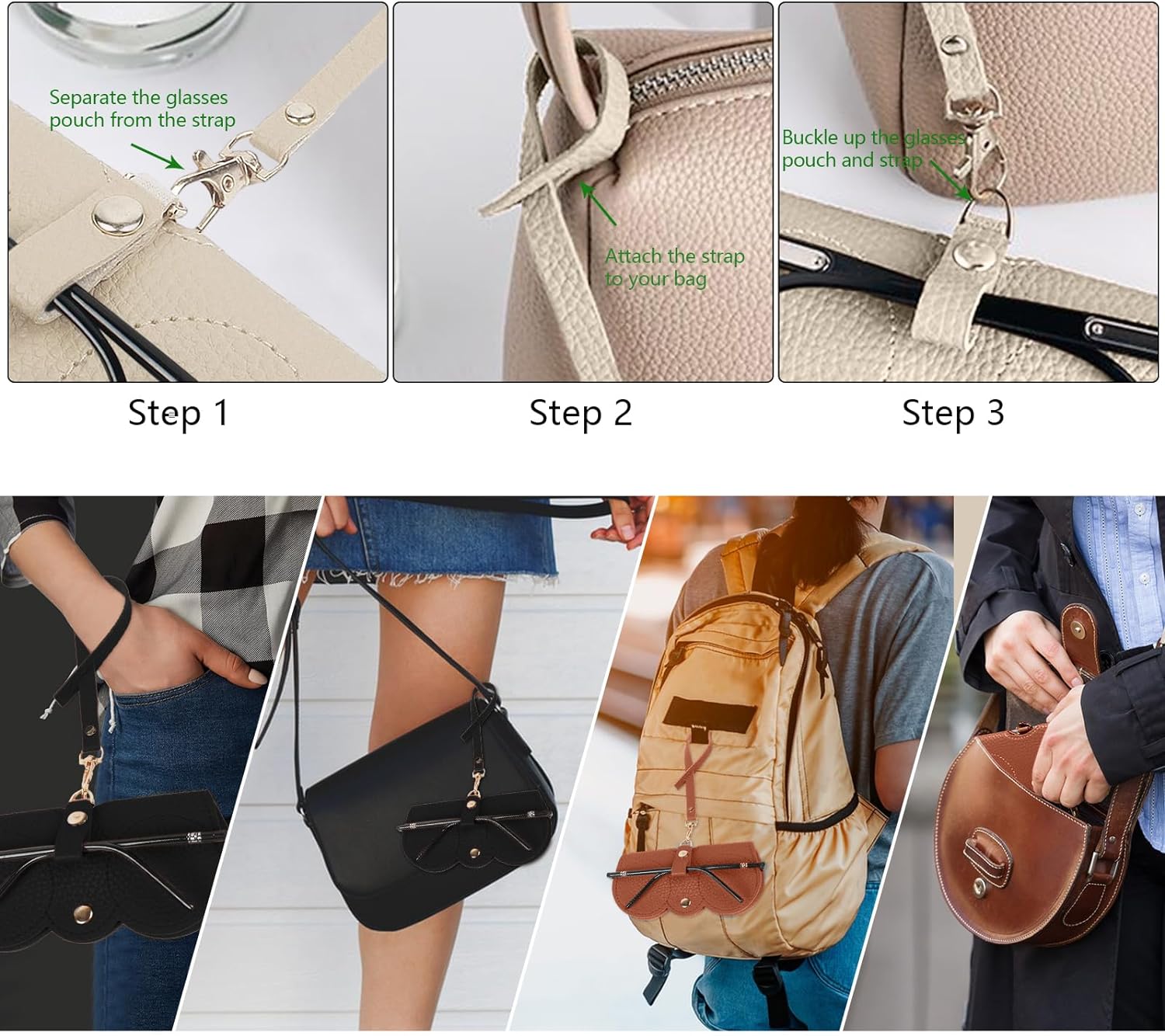 Separate the glasses pouch from the strap

Attach the strap to your bag

Buckle up the glasses pouch and strap

Step 1

Step 2

Step 3