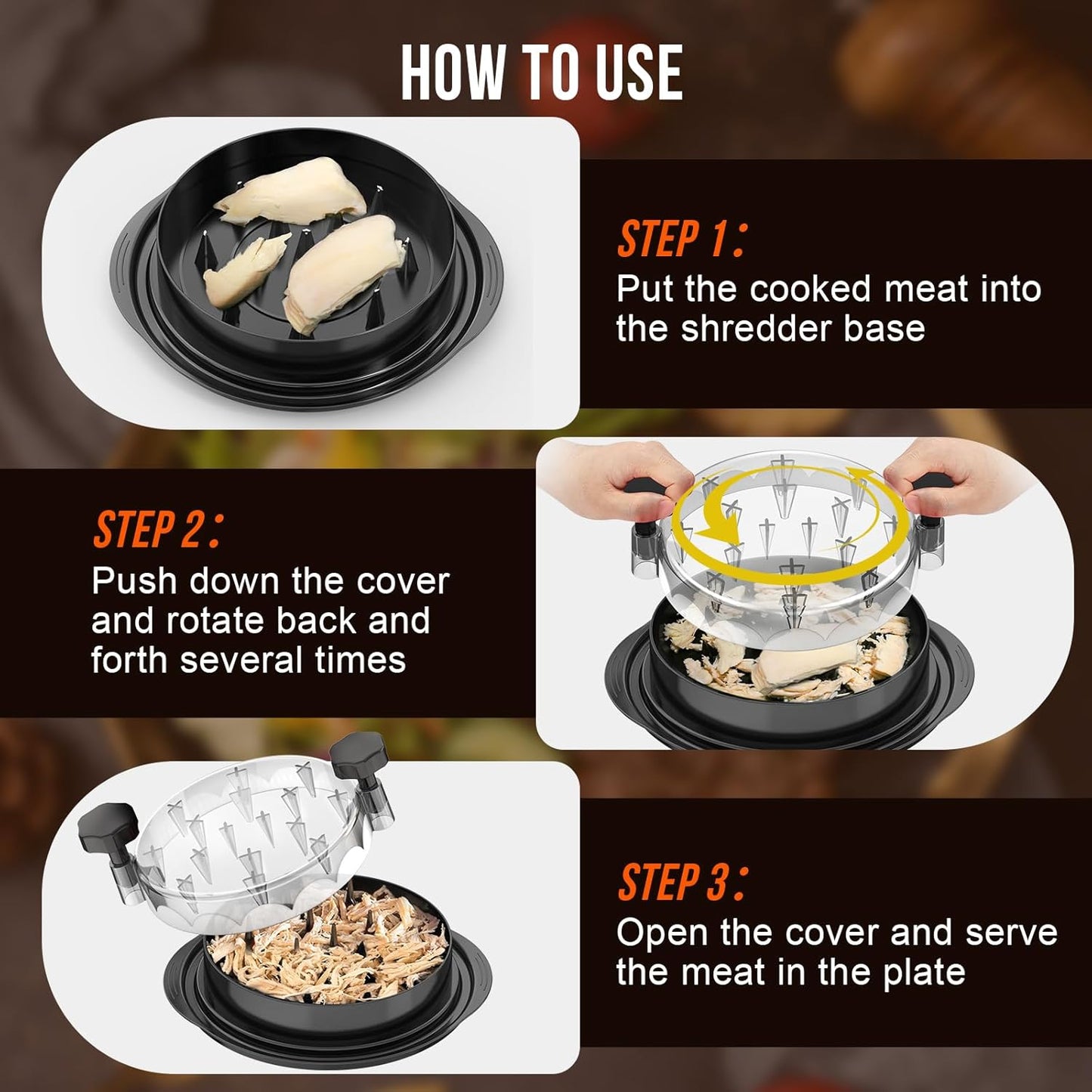 HOW TO USE

STEP 1:
Put the cooked meat into the shredder base

STEP 2:
Push down the cover and rotate back and forth several times

STEP 3:
Open the cover and serve the meat in the plate