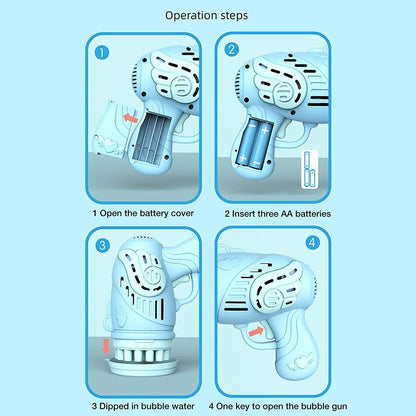 Operation steps

1

2

1 Open the battery cover

2 Insert three AA batteries

3

4

3 Dipped in bubble water

4 One key to open the bubble gun