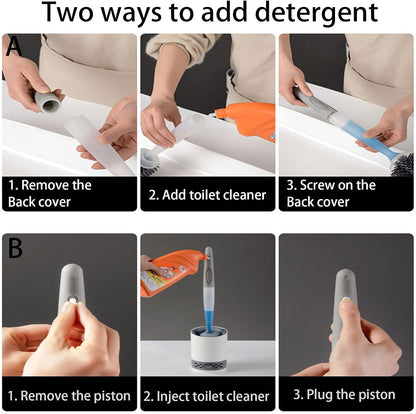 Two ways to add detergent

A

1. Remove the Back cover

2. Add toilet cleaner

3. Screw on the Back cover

B

1. Remove the piston

2. Inject toilet cleaner

3. Plug the piston