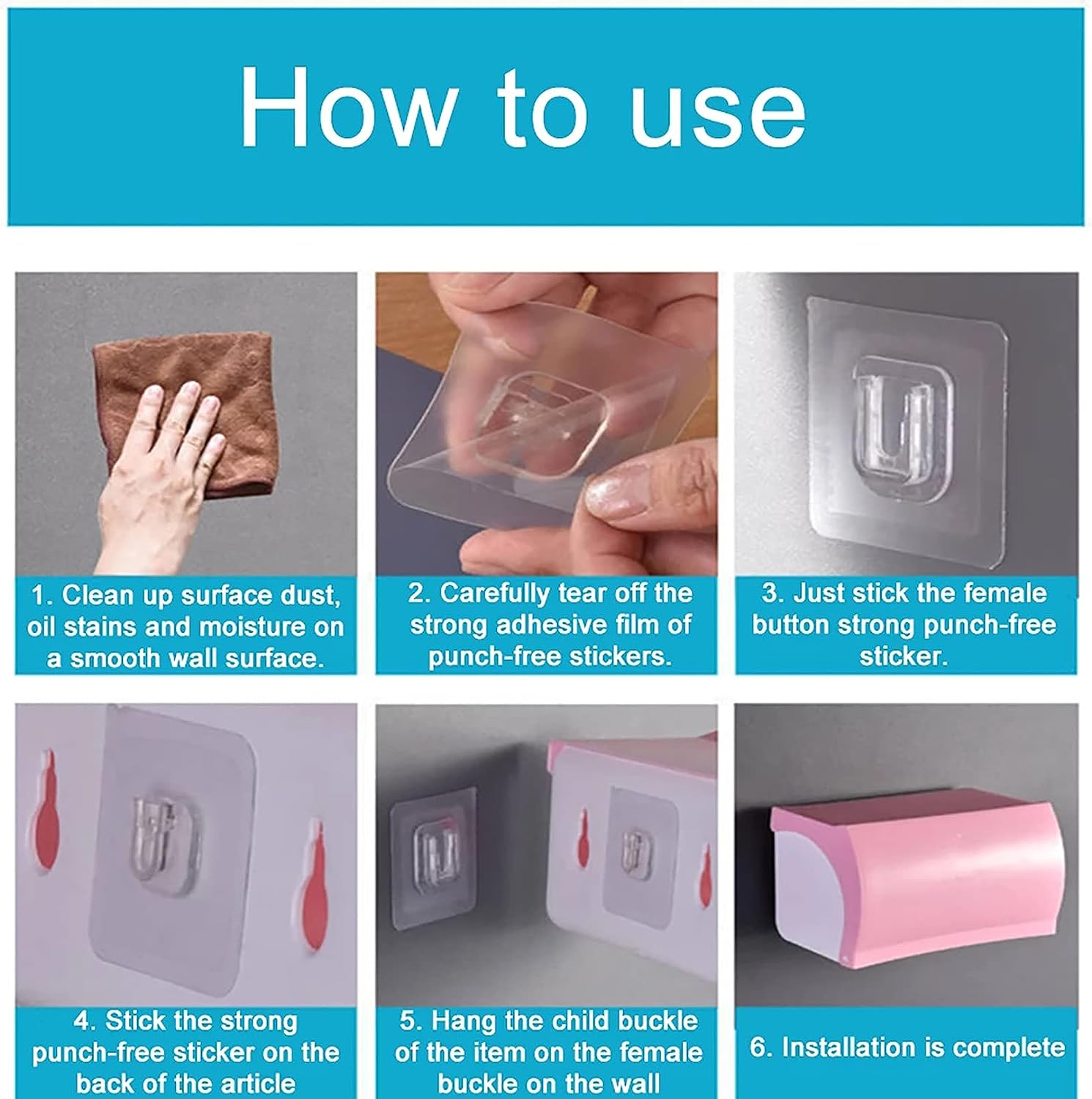 How to use

1. Clean up surface dust, oil stains and moisture on a smooth wall surface.

2. Carefully tear off the strong adhesive film of punch-free stickers.

3. Just stick the female button strong punch-free sticker.

4. Stick the strong punch-free sticker on the back of the article

5. Hang the child buckle of the item on the female buckle on the wall

6. Installation is complete