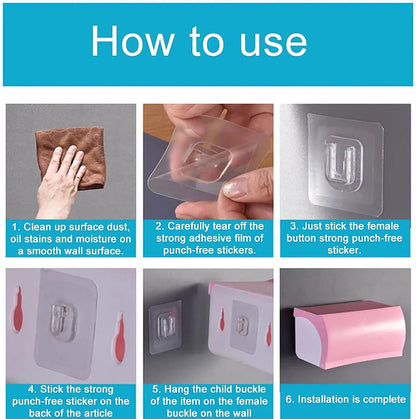 How to use

1. Clean up surface dust, oil stains and moisture on a smooth wall surface.

2. Carefully tear off the strong adhesive film of punch-free stickers.

3. Just stick the female button strong punch-free sticker.

4. Stick the strong punch-free sticker on the back of the article

5. Hang the child buckle of the item on the female buckle on the wall

6. Installation is complete