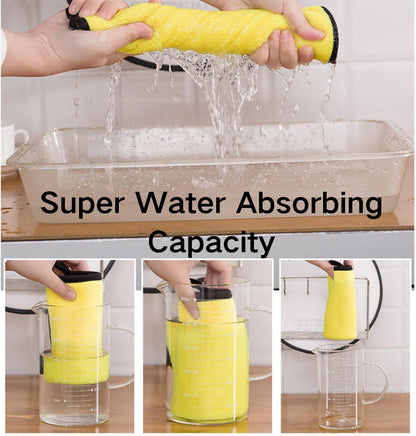 Super Water Absorbing Capacity