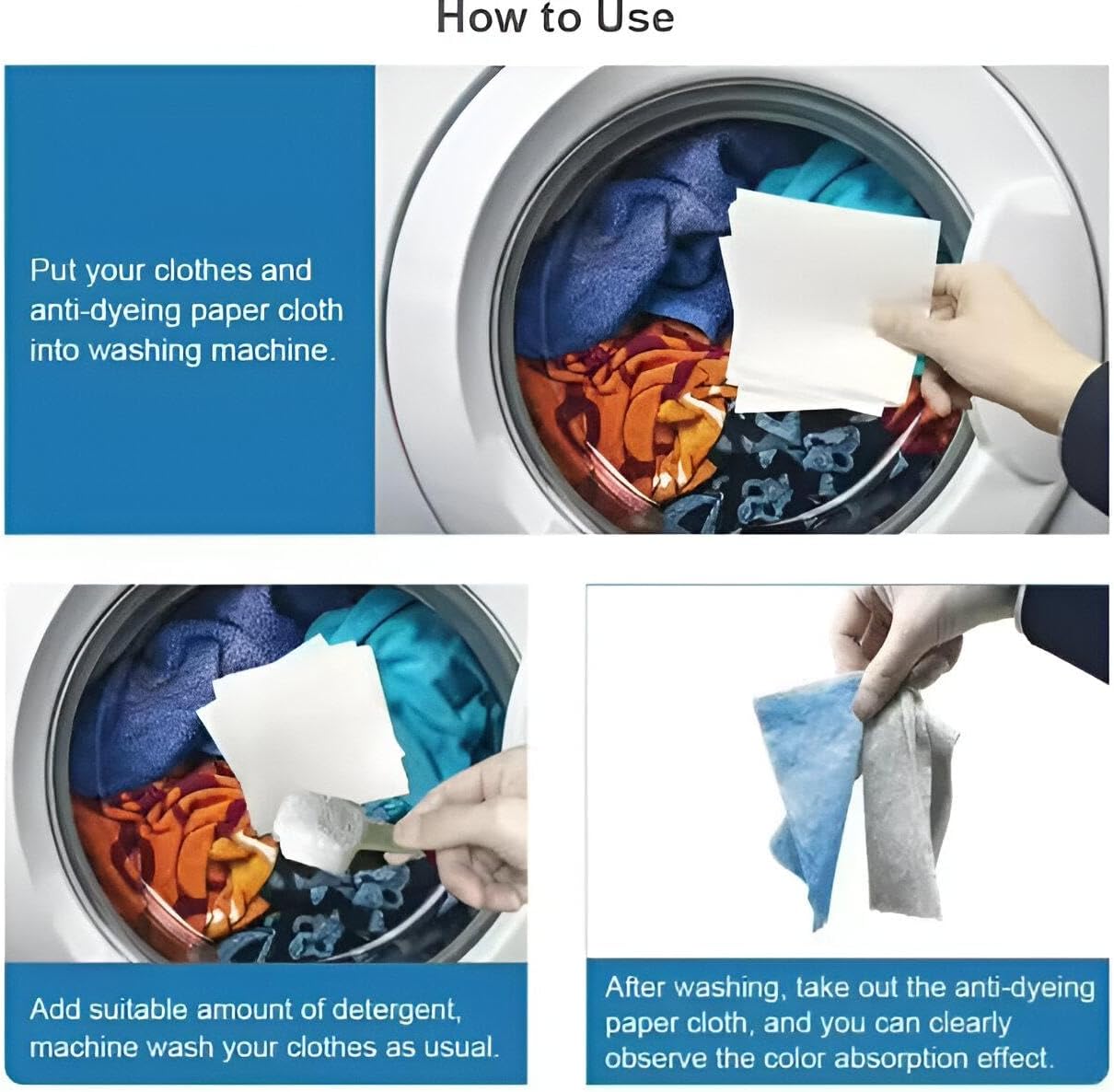 How to Use

Put your clothes and anti-dyeing paper cloth into washing machine.

Add suitable amount of detergent, machine wash your clothes as usual.

After washing, take out the anti-dyeing paper cloth, and you can clearly observe the color absorption effect.