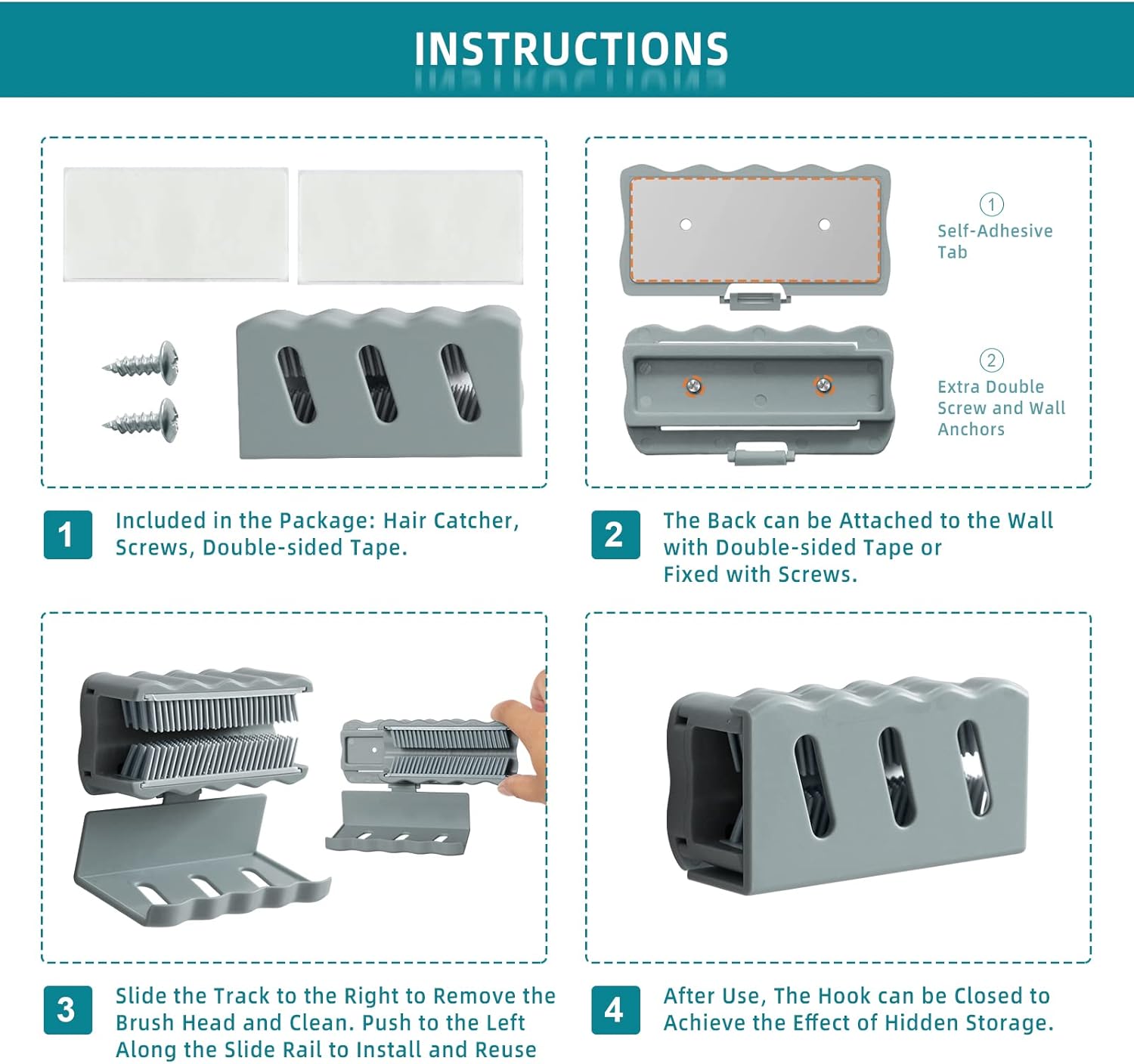 INSTRUCTIONS

1
Self-Adhesive Tab

2
Extra Double Screw and Wall Anchors

1 Included in the Package: Hair Catcher, Screws, Double-sided Tape.

2 The Back can be Attached to the Wall with Double-sided Tape or Fixed with Screws.

3 Slide the Track to the Right to Remove the Brush Head and Clean. Push to the Left Along the Slide Rail to Install and Reuse

4 After Use, The Hook can be Closed to Achieve the Effect of Hidden Storage.