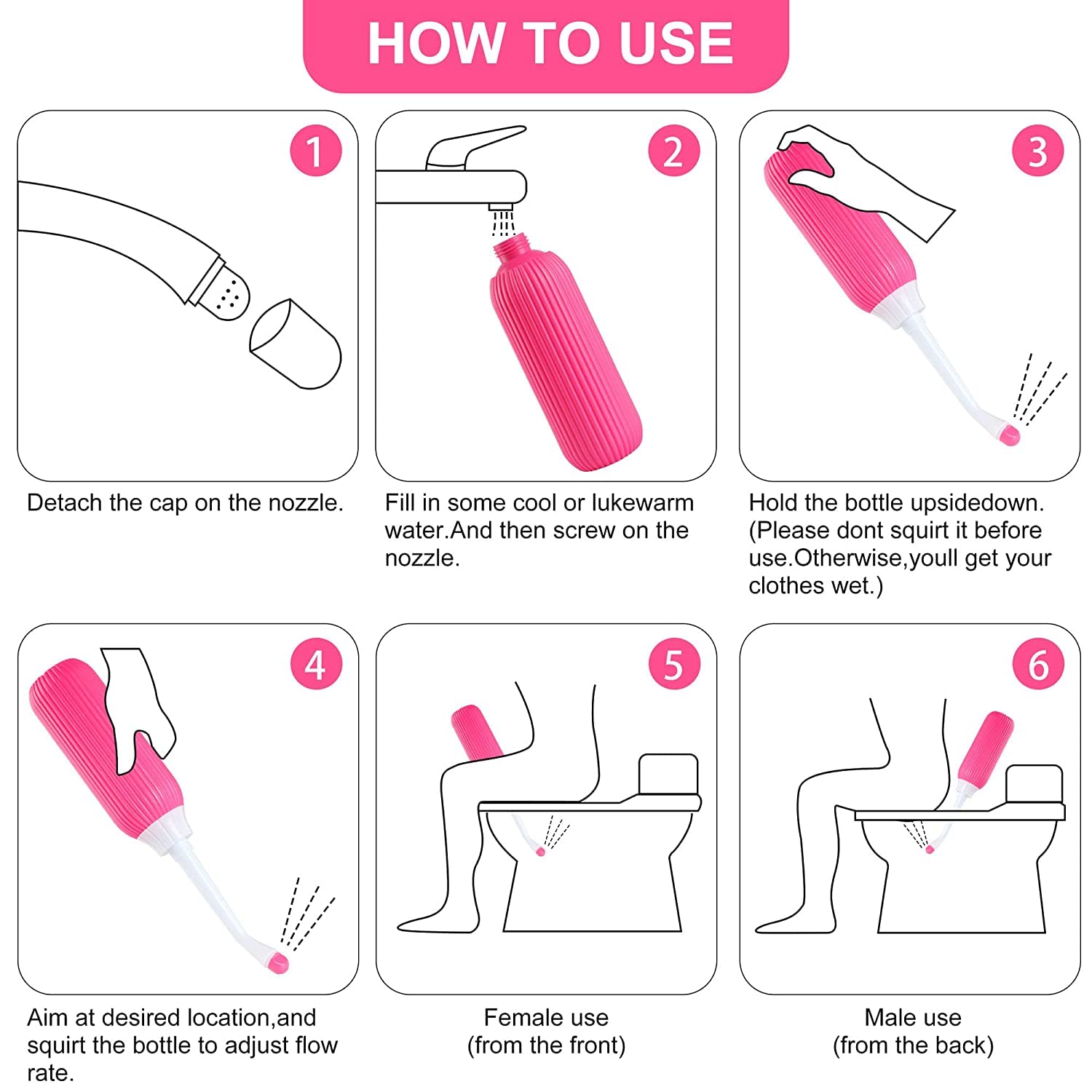 HOW TO USE

1

Detach the cap on the nozzle.

2

Fill in some cool or lukewarm water.And then screw on the nozzle.

3

Hold the bottle upsidedown. (Please dont squirt it before use.Otherwise,youll get your clothes wet.)

4

Aim at desired location,and squirt the bottle to adjust flow rate.

5

Female use
(from the front)

6

Male use
(from the back)