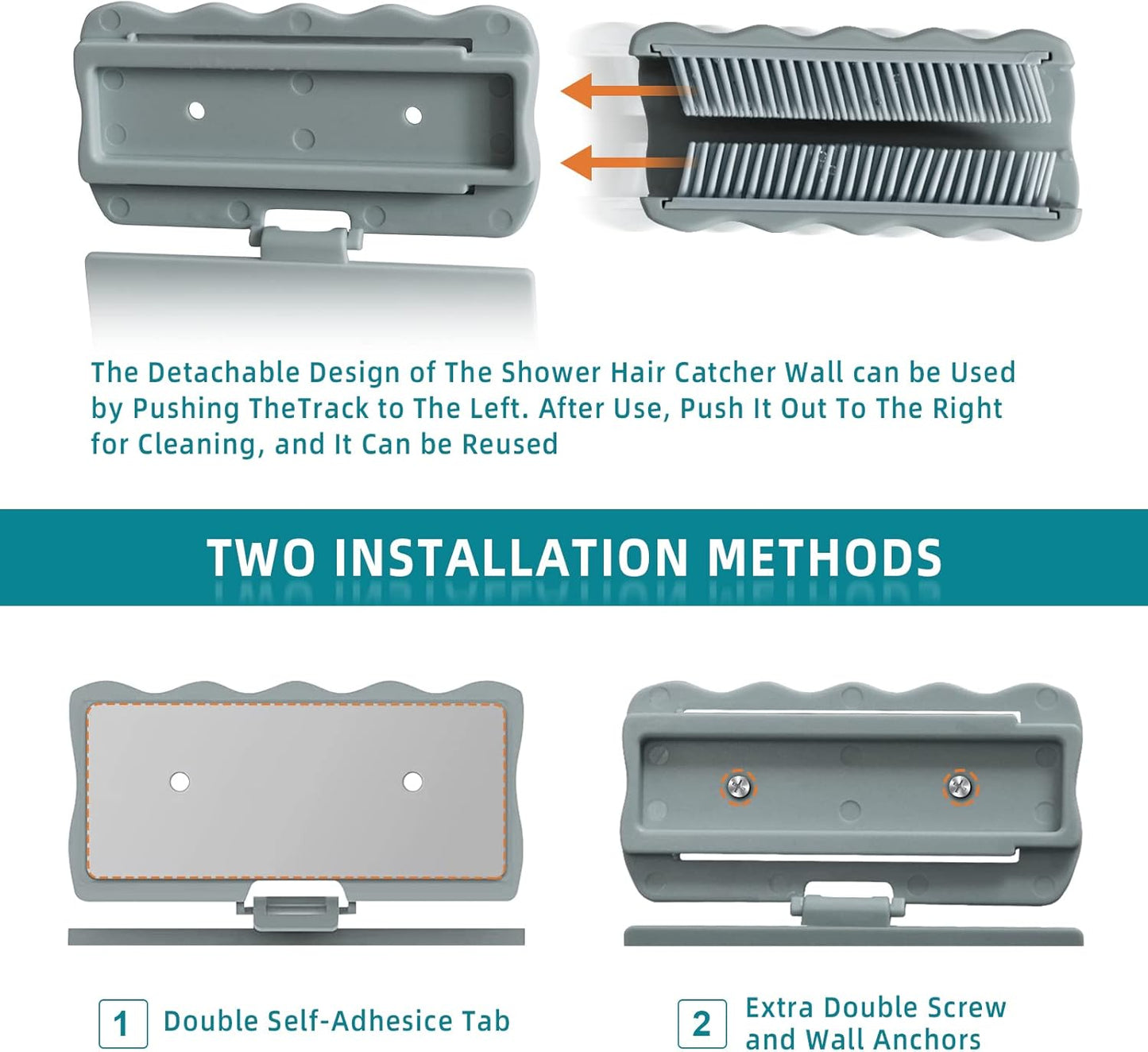 The Detachable Design of The Shower Hair Catcher Wall can be Used by Pushing TheTrack to The Left. After Use, Push It Out To The Right for Cleaning, and It Can be Reused

TWO INSTALLATION METHODS

1 Double Self-Adhesice Tab

2 Extra Double Screw and Wall Anchors