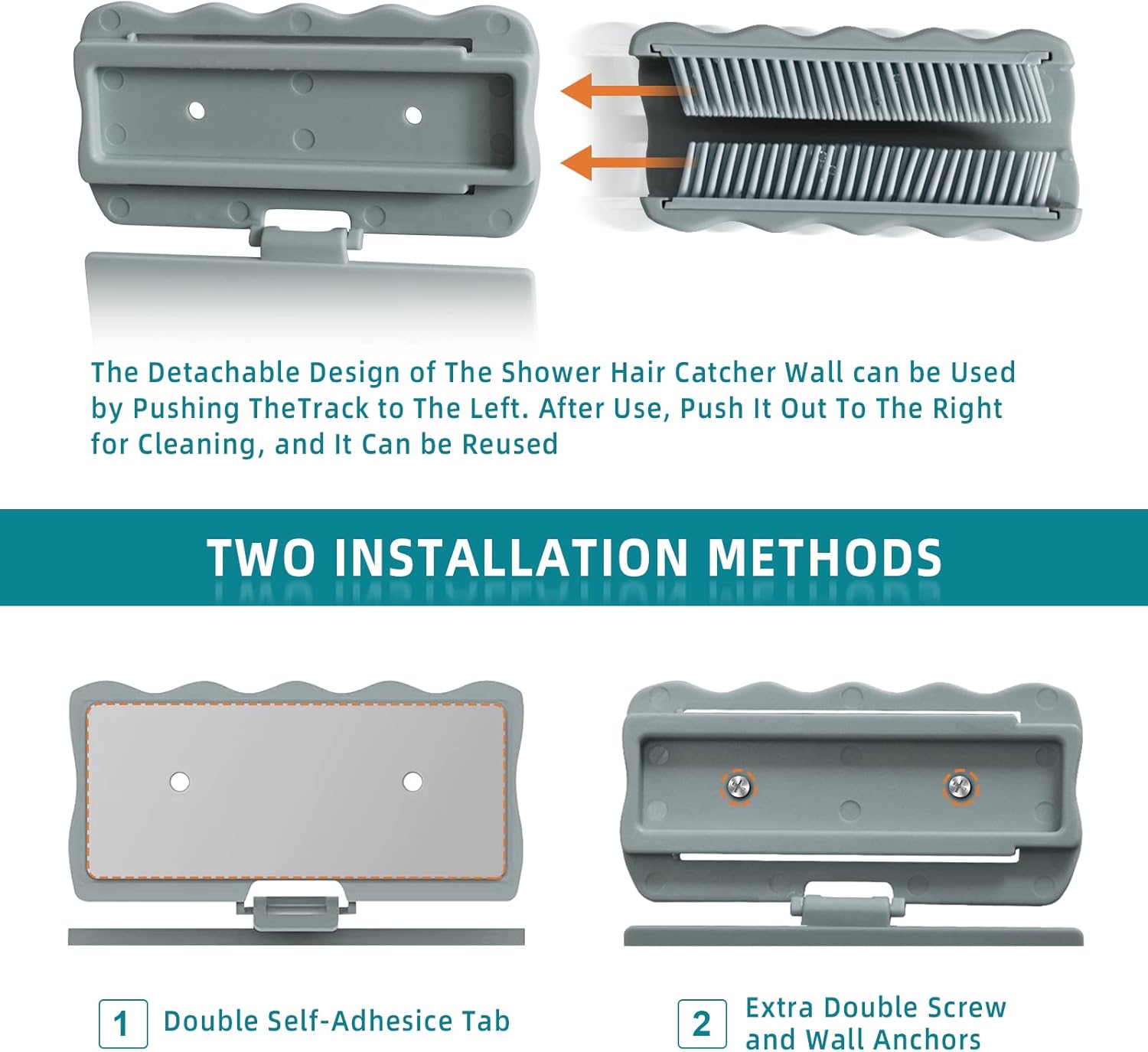 The Detachable Design of The Shower Hair Catcher Wall can be Used by Pushing TheTrack to The Left. After Use, Push It Out To The Right for Cleaning, and It Can be Reused

TWO INSTALLATION METHODS

1 Double Self-Adhesice Tab

2 Extra Double Screw and Wall Anchors