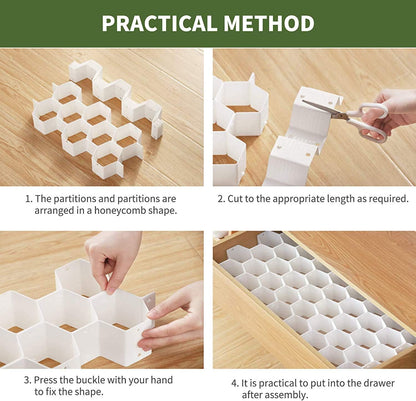 PRACTICAL METHOD

1. The partitions and partitions are arranged in a honeycomb shape.

2. Cut to the appropriate length as required.

3. Press the buckle with your hand to fix the shape.

4. It is practical to put into the drawer after assembly.