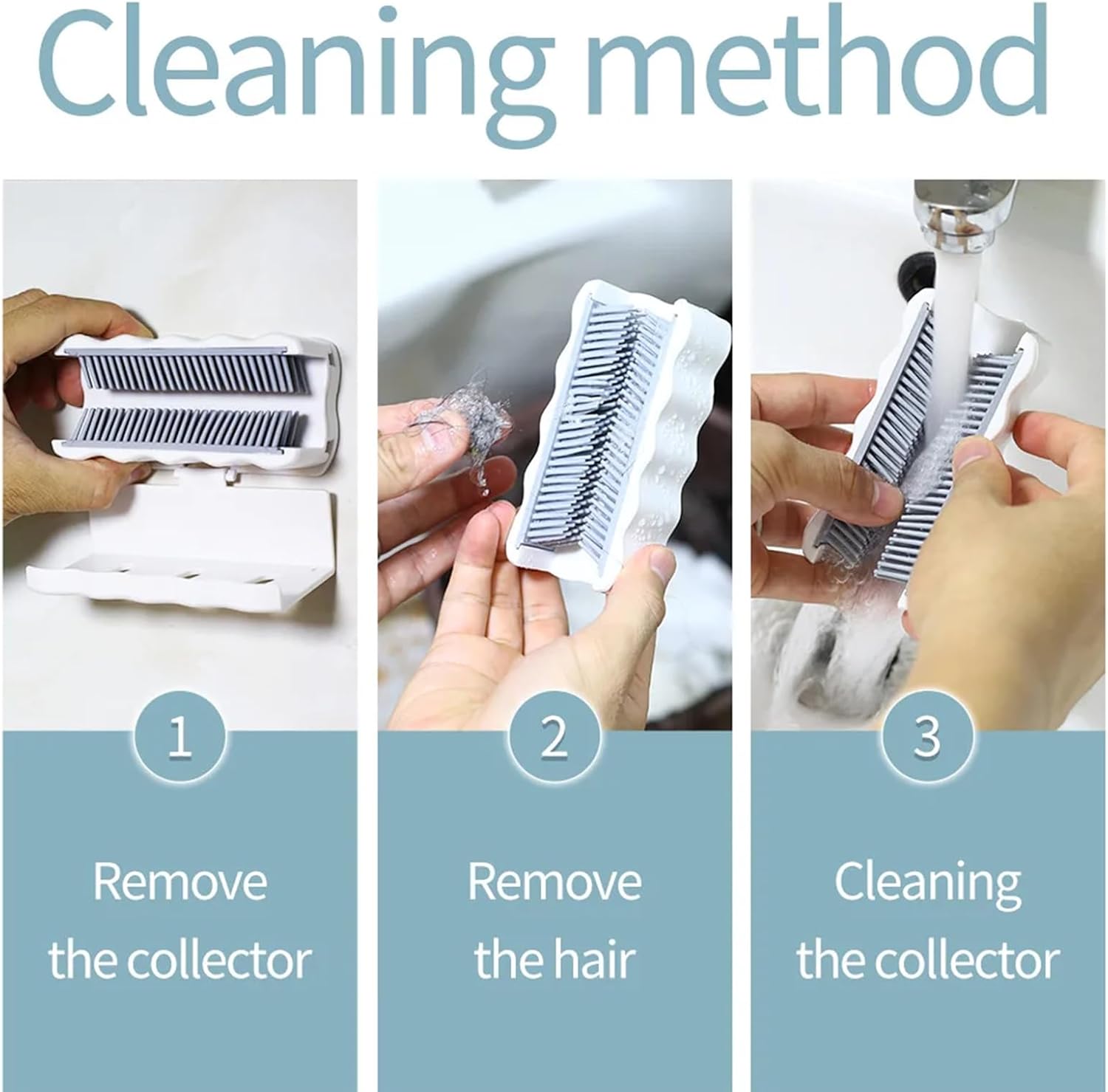 Cleaning method

1

Remove the collector

2

Remove the hair

3

Cleaning the collector