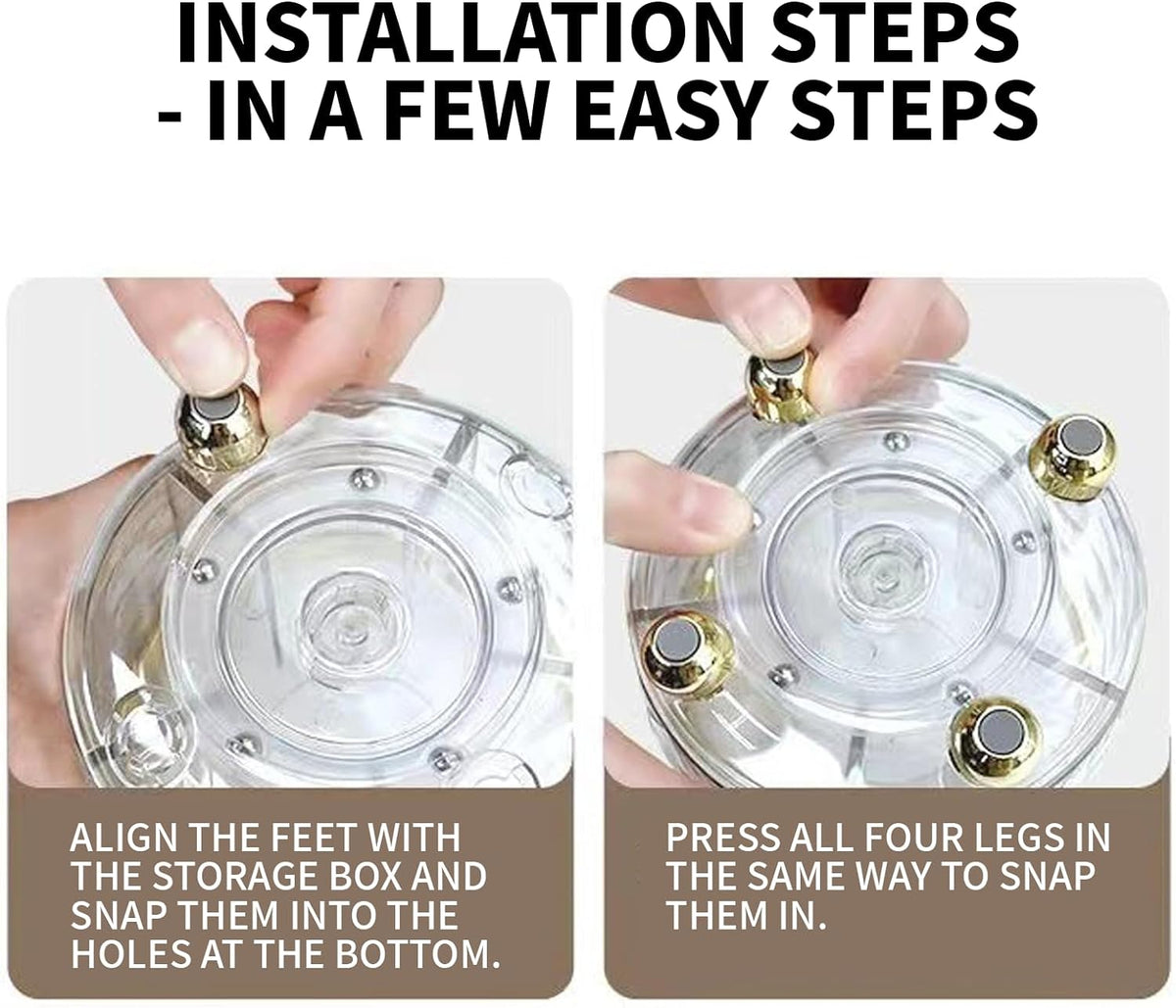 INSTALLATION STEPS
- IN A FEW EASY STEPS

ALIGN THE FEET WITH THE STORAGE BOX AND SNAP THEM INTO THE HOLES AT THE BOTTOM.

PRESS ALL FOUR LEGS IN THE SAME WAY TO SNAP THEM IN.